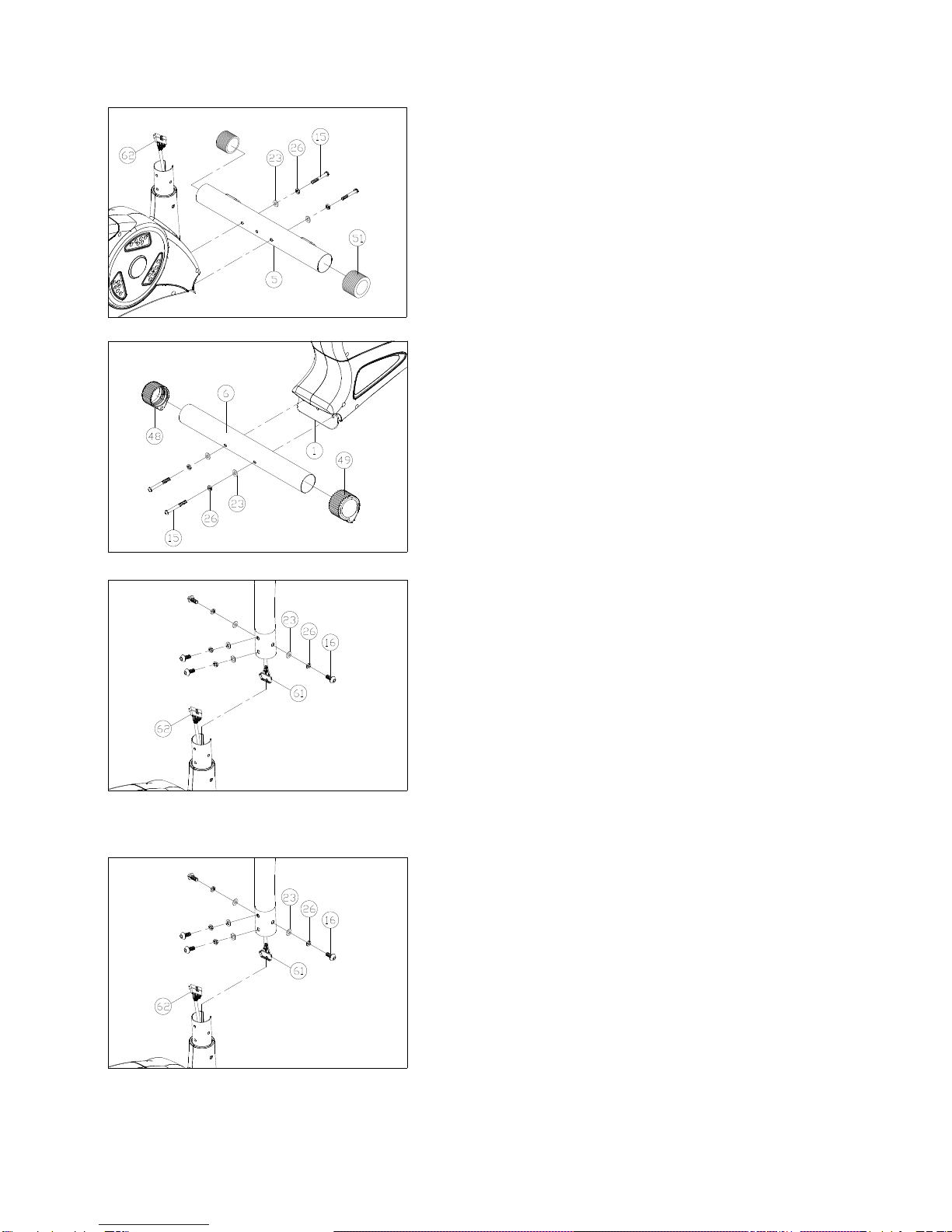 62
23
26
15
51
5

6
48
1
49
23
26
15

23
26
16
61
62

23
26
16
61
62