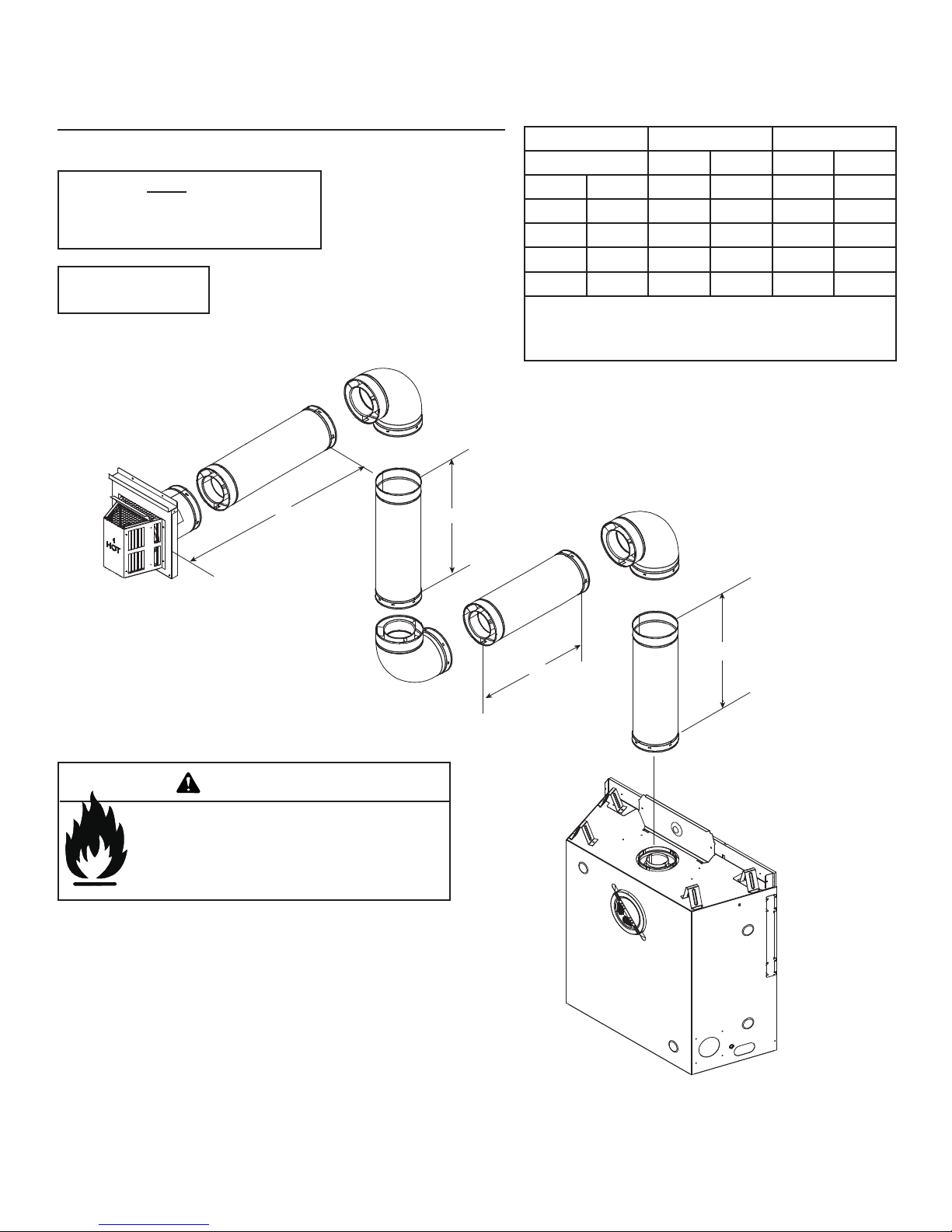 HOT