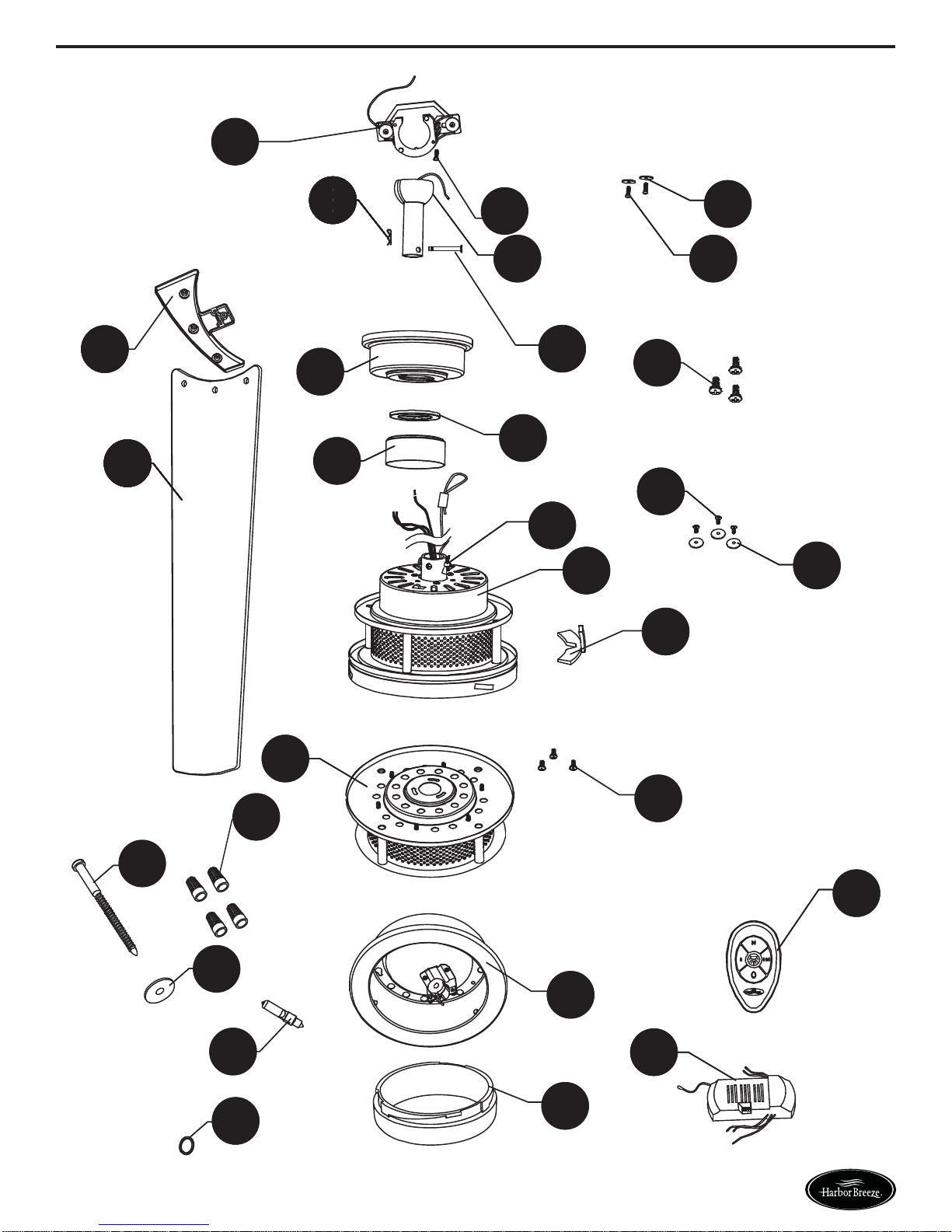 Harbor Breeze.