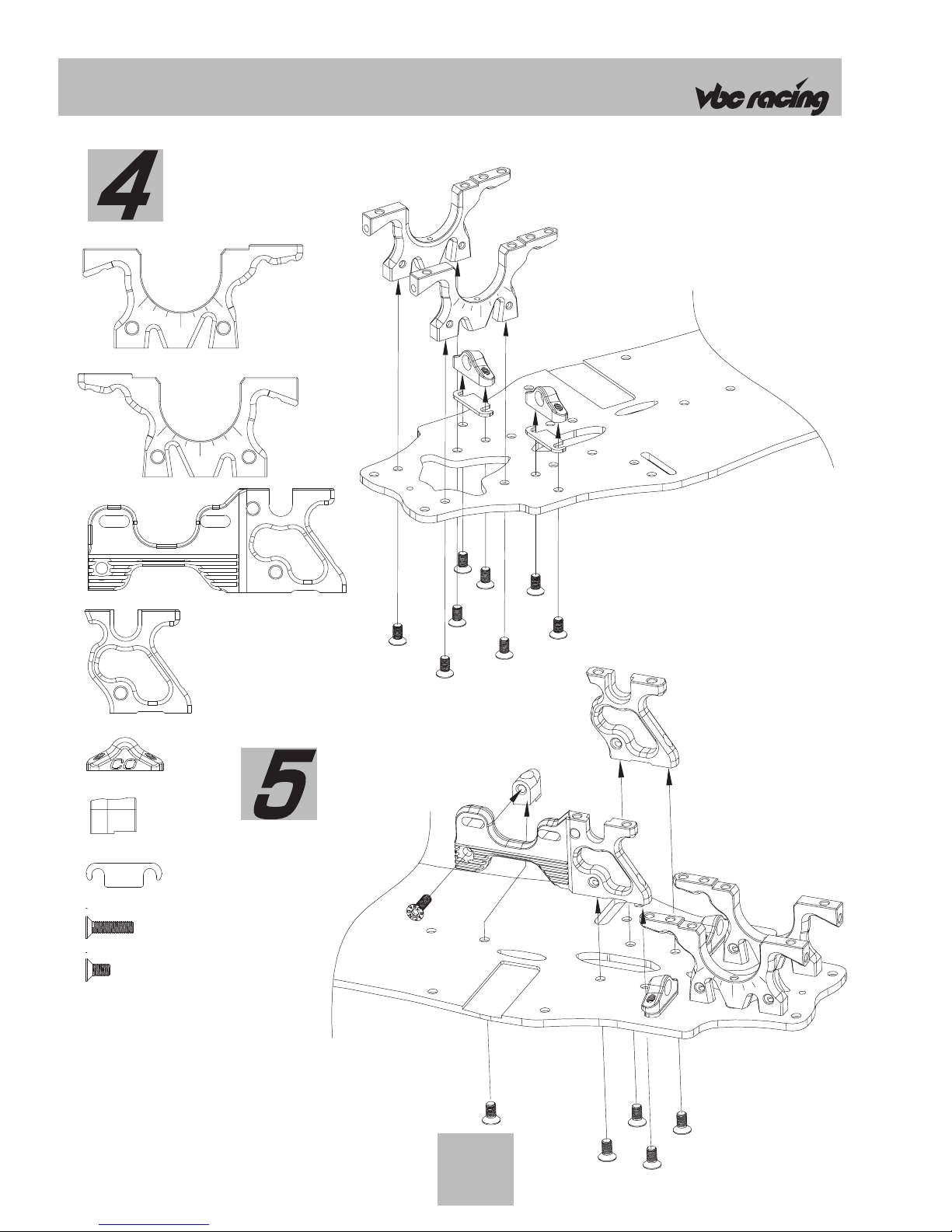 vbc racing

4

5