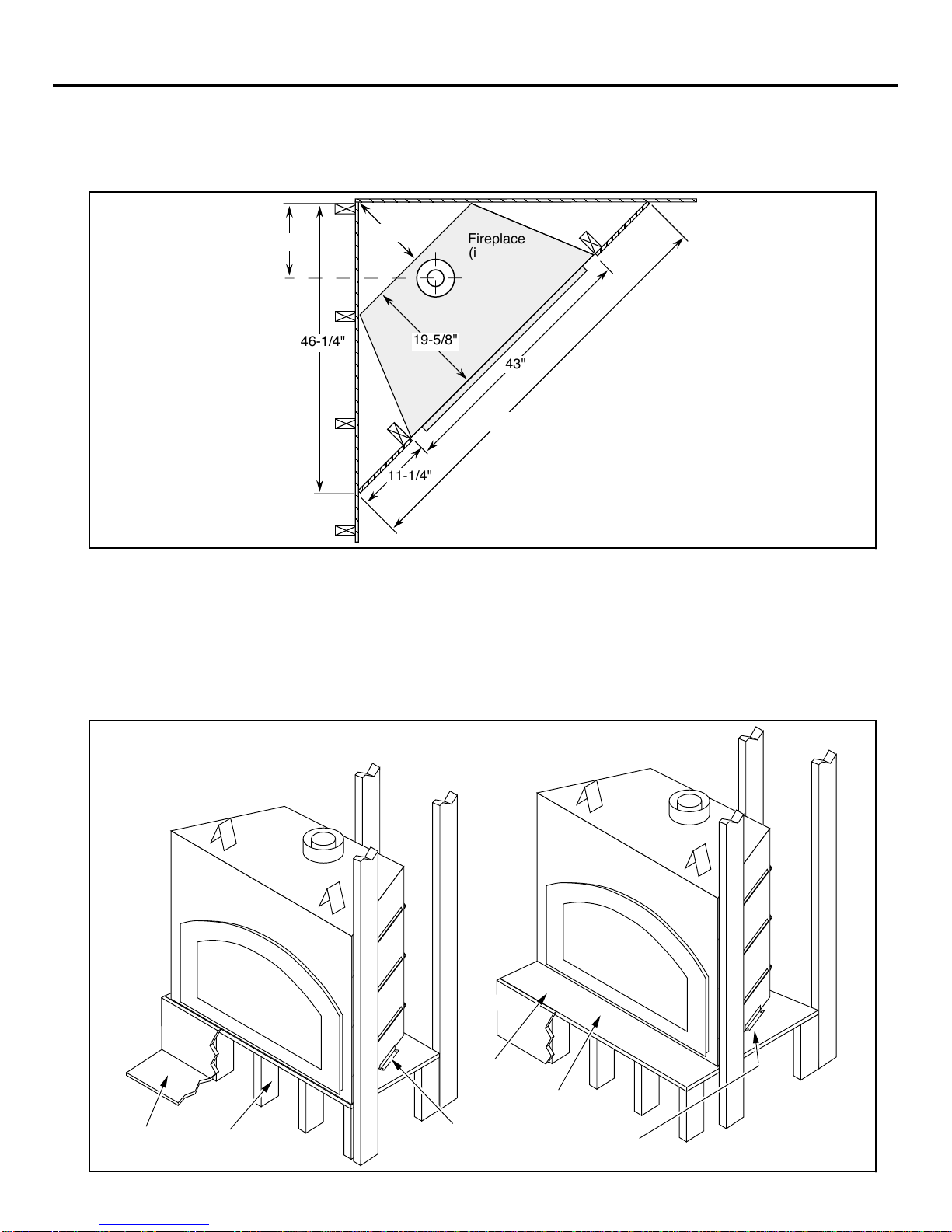 Fireplace
(i

46-1/4"

19-5/8"

43"

11-1/4"