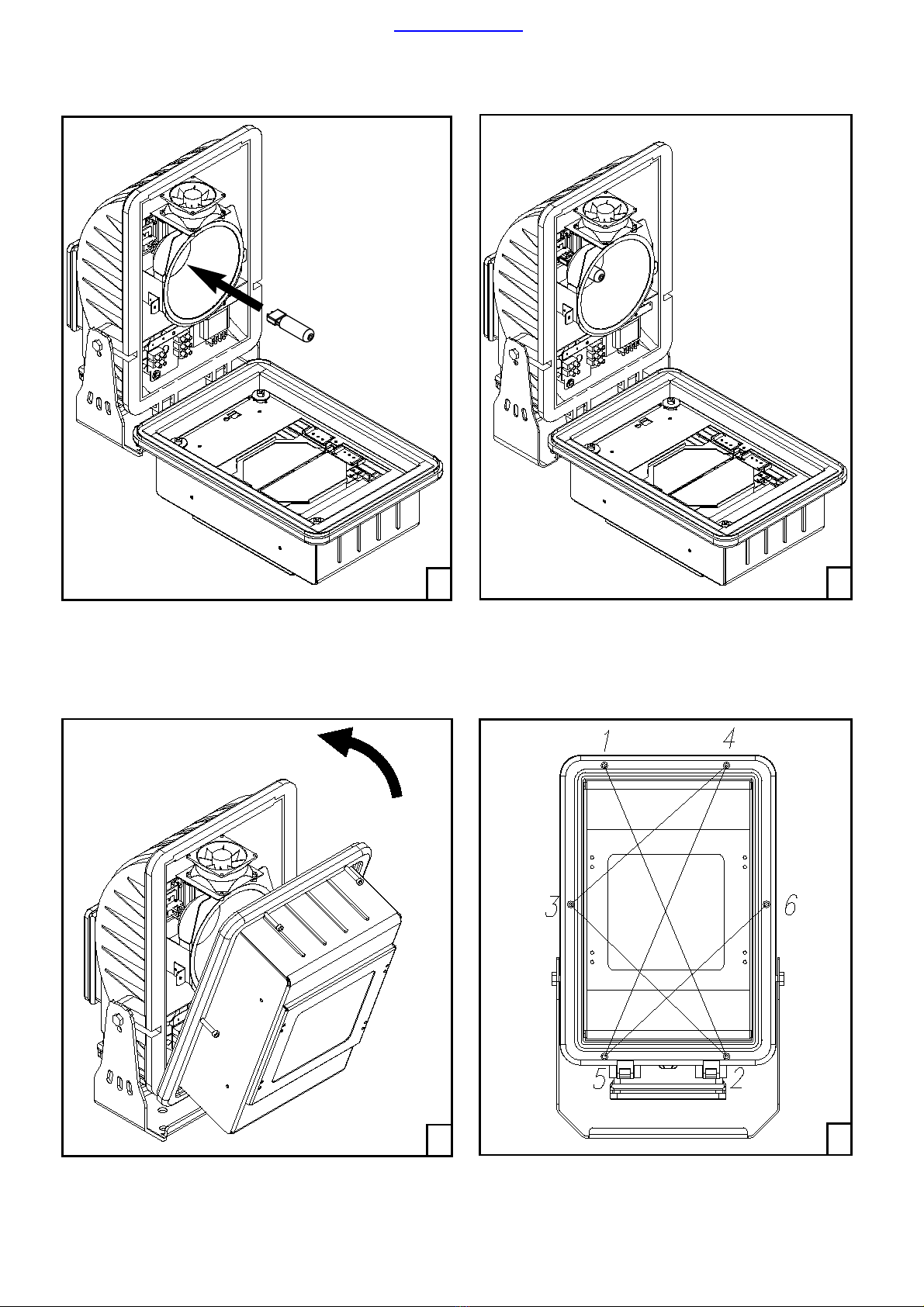 1
4
3
6
5
2