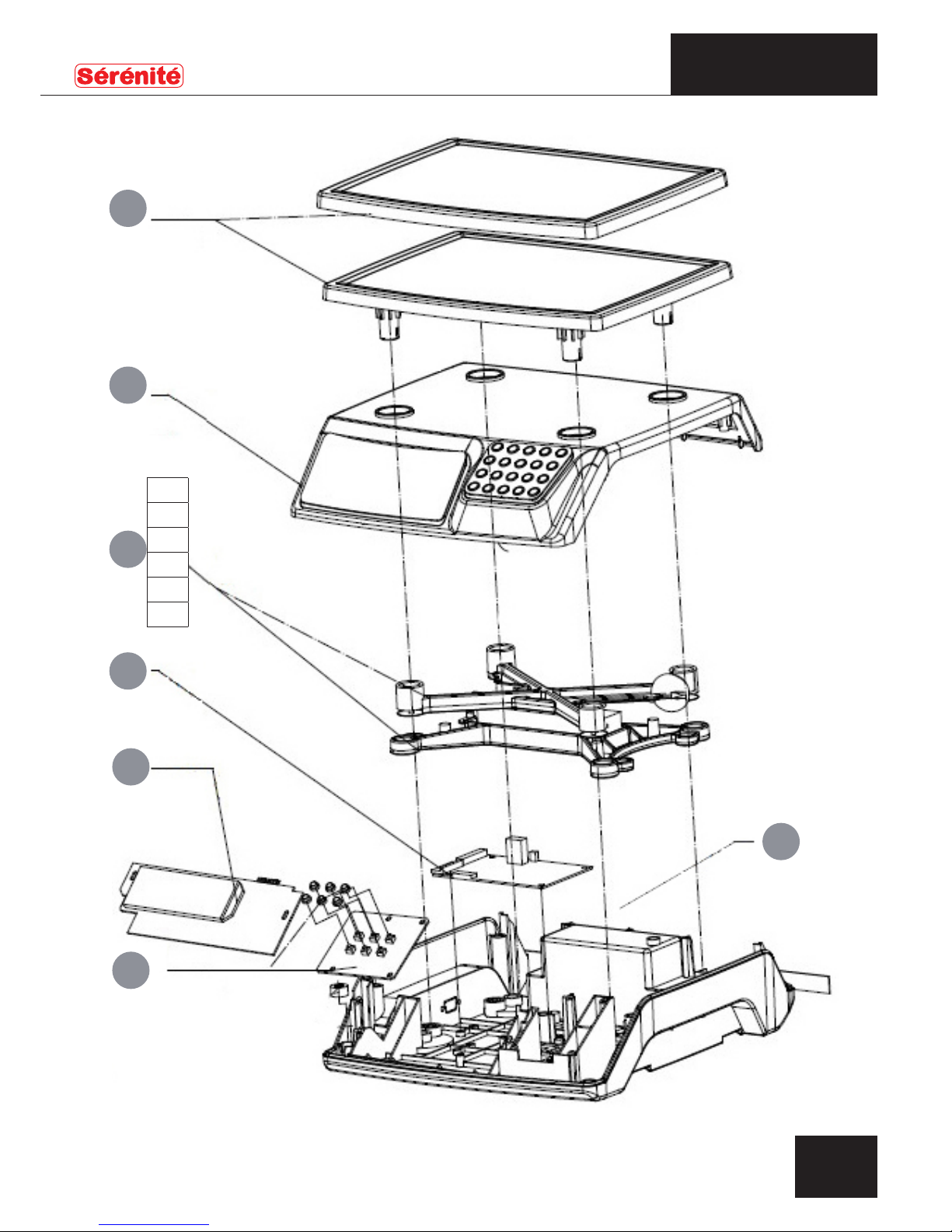 Sérénité