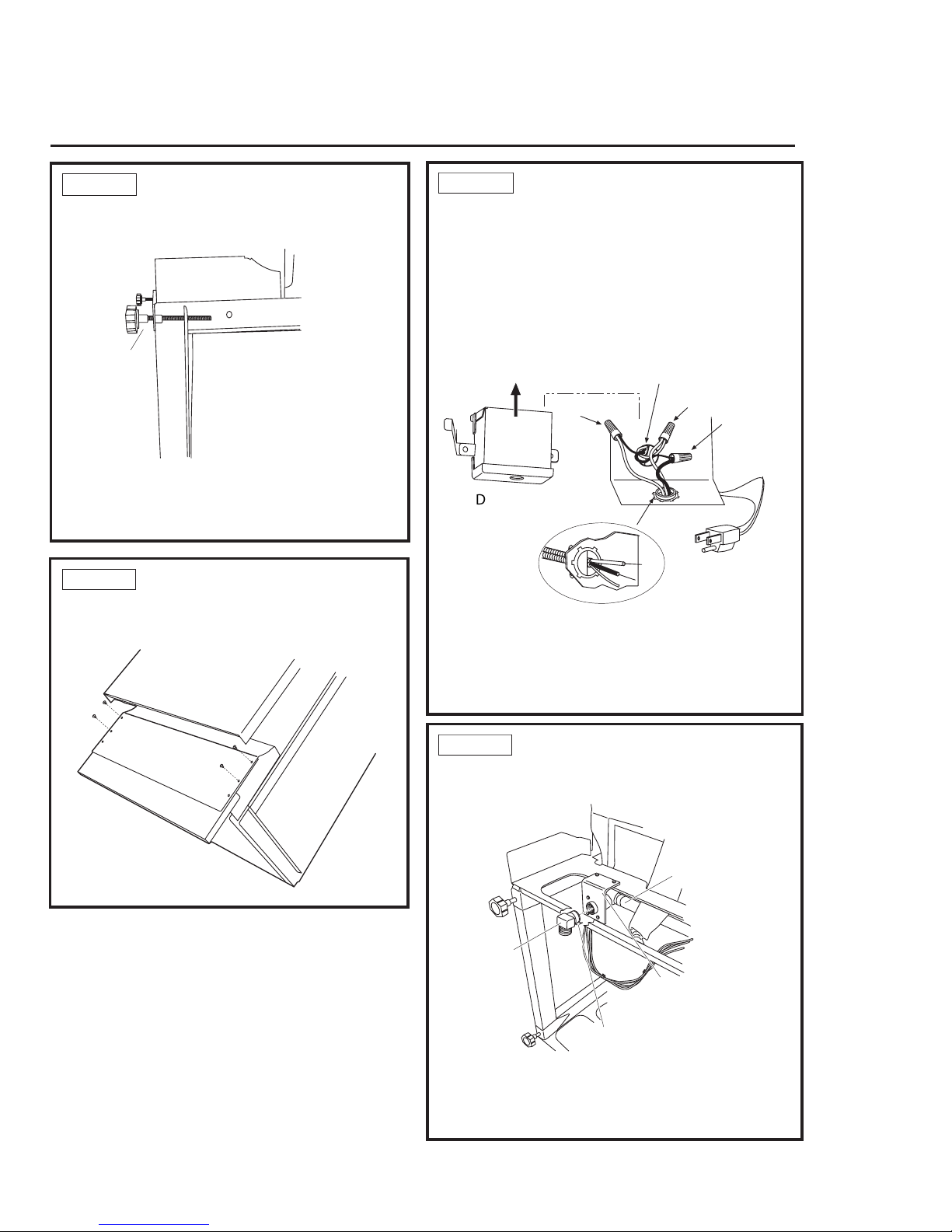 D