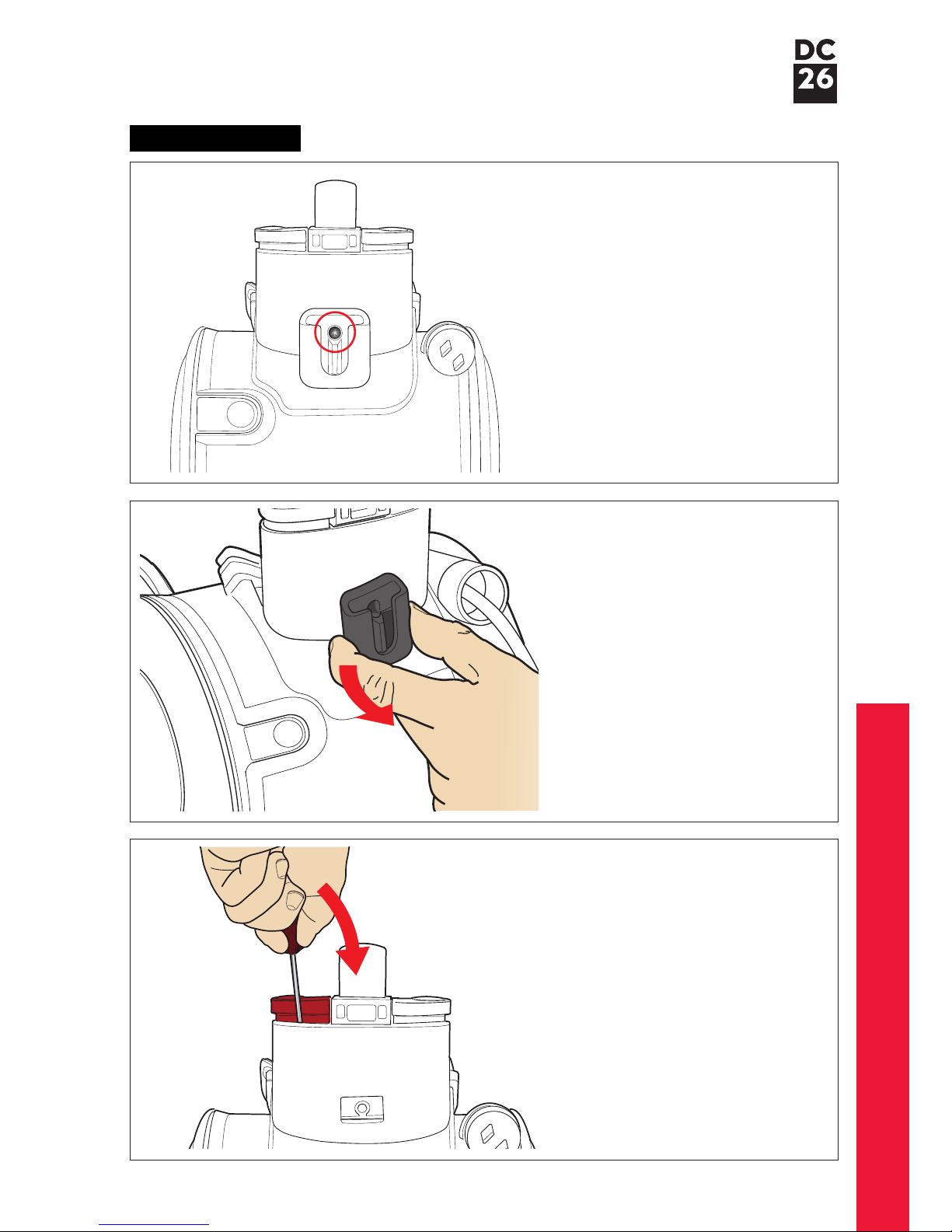 DC
26