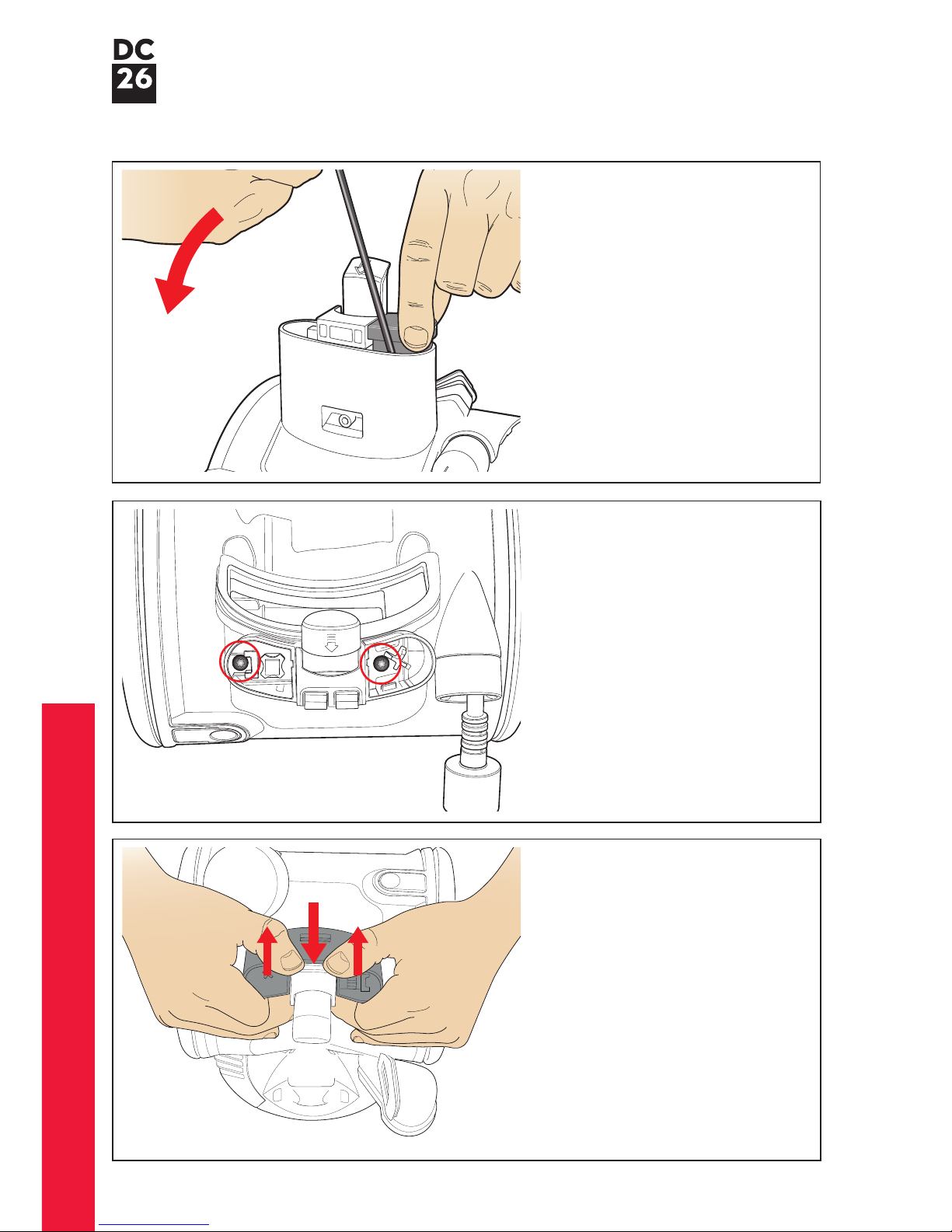 DC
26