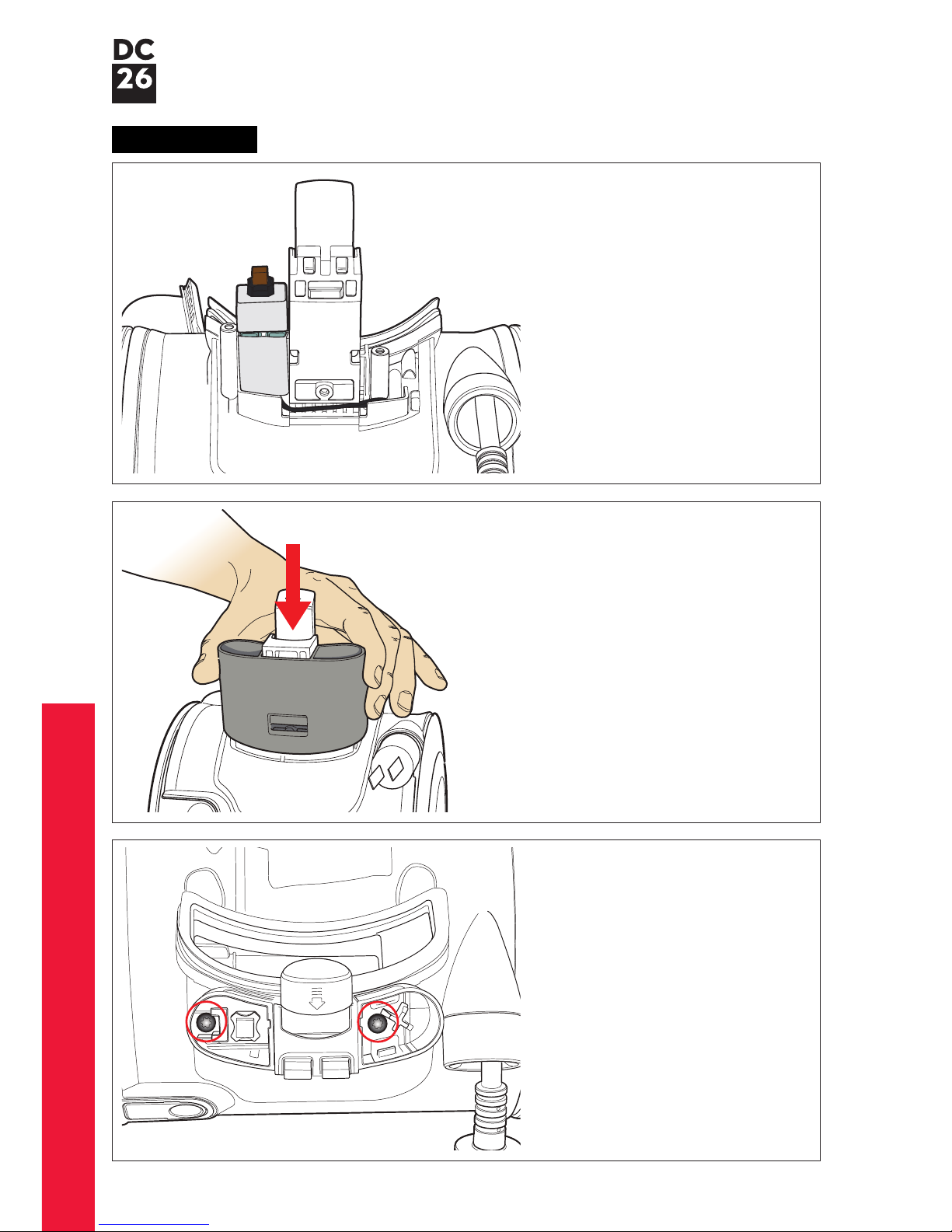 DC
26