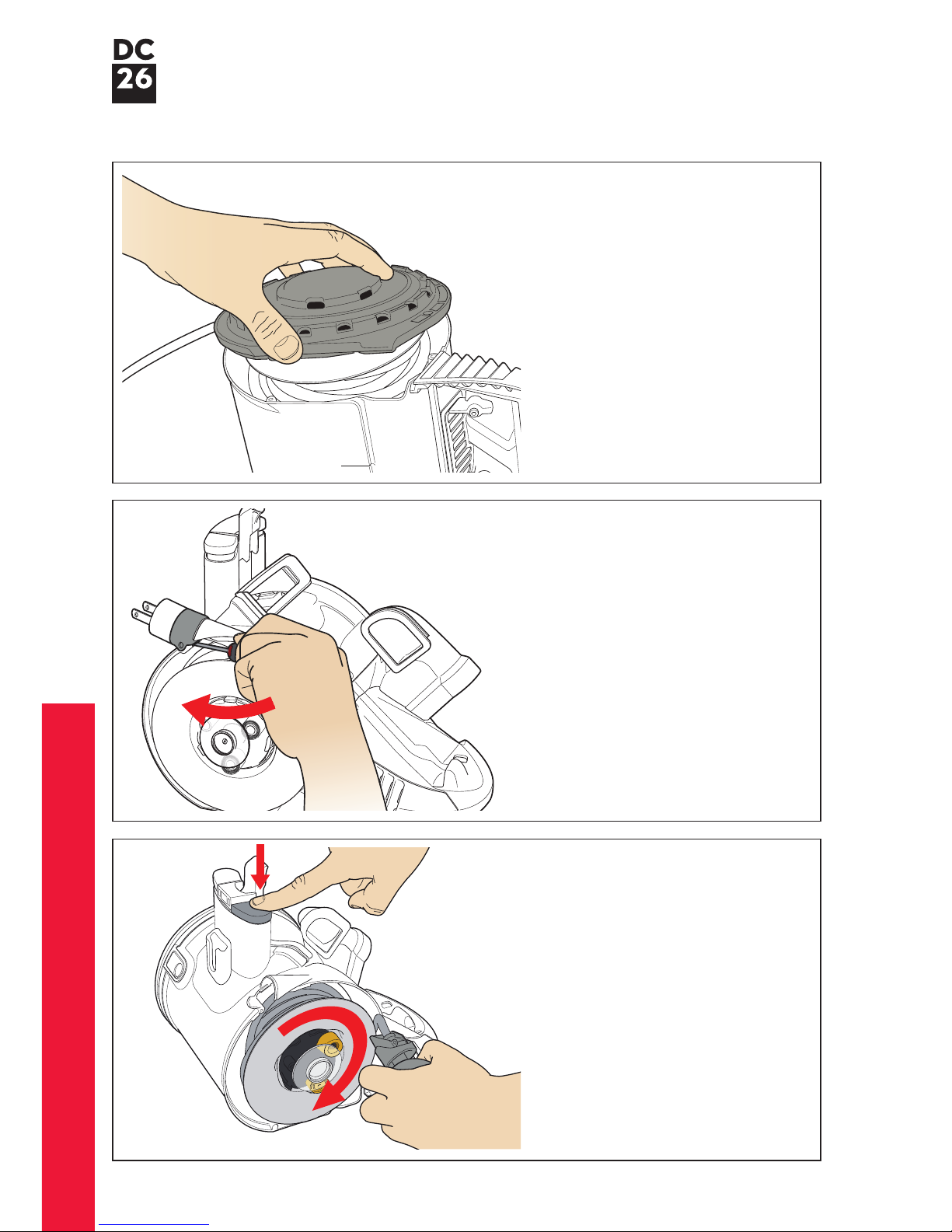 DC
26