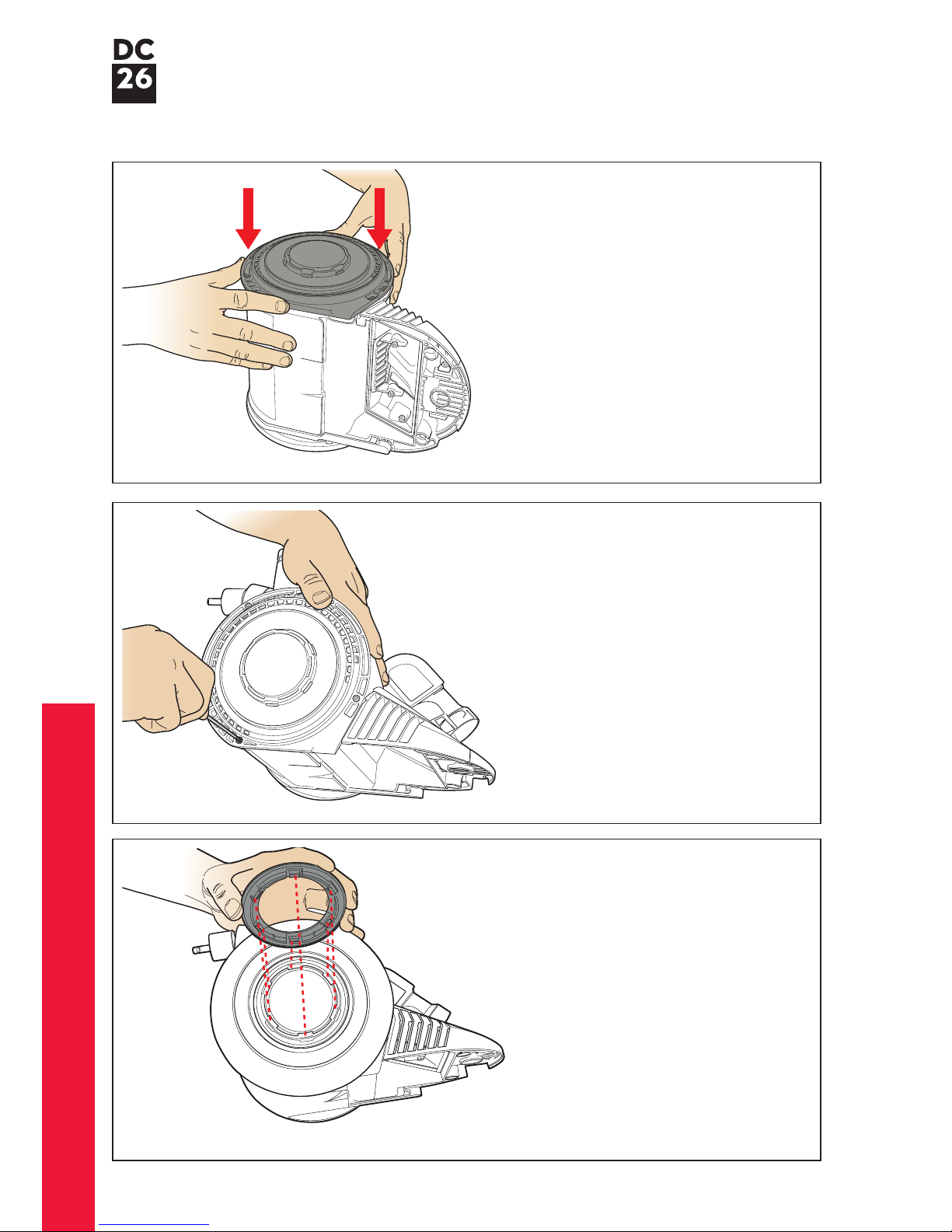 DC
26