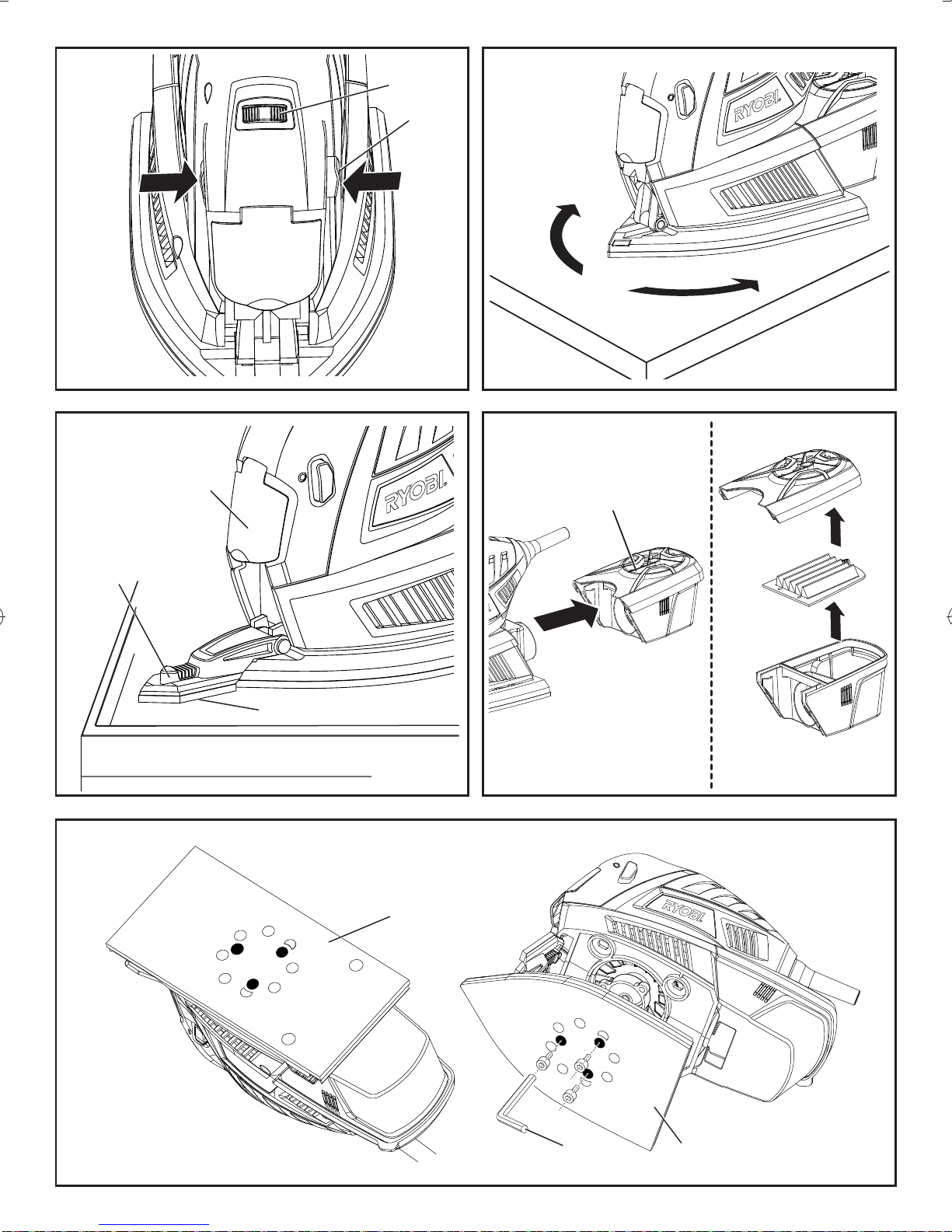 RYOBI

RYOBI

RYOBI