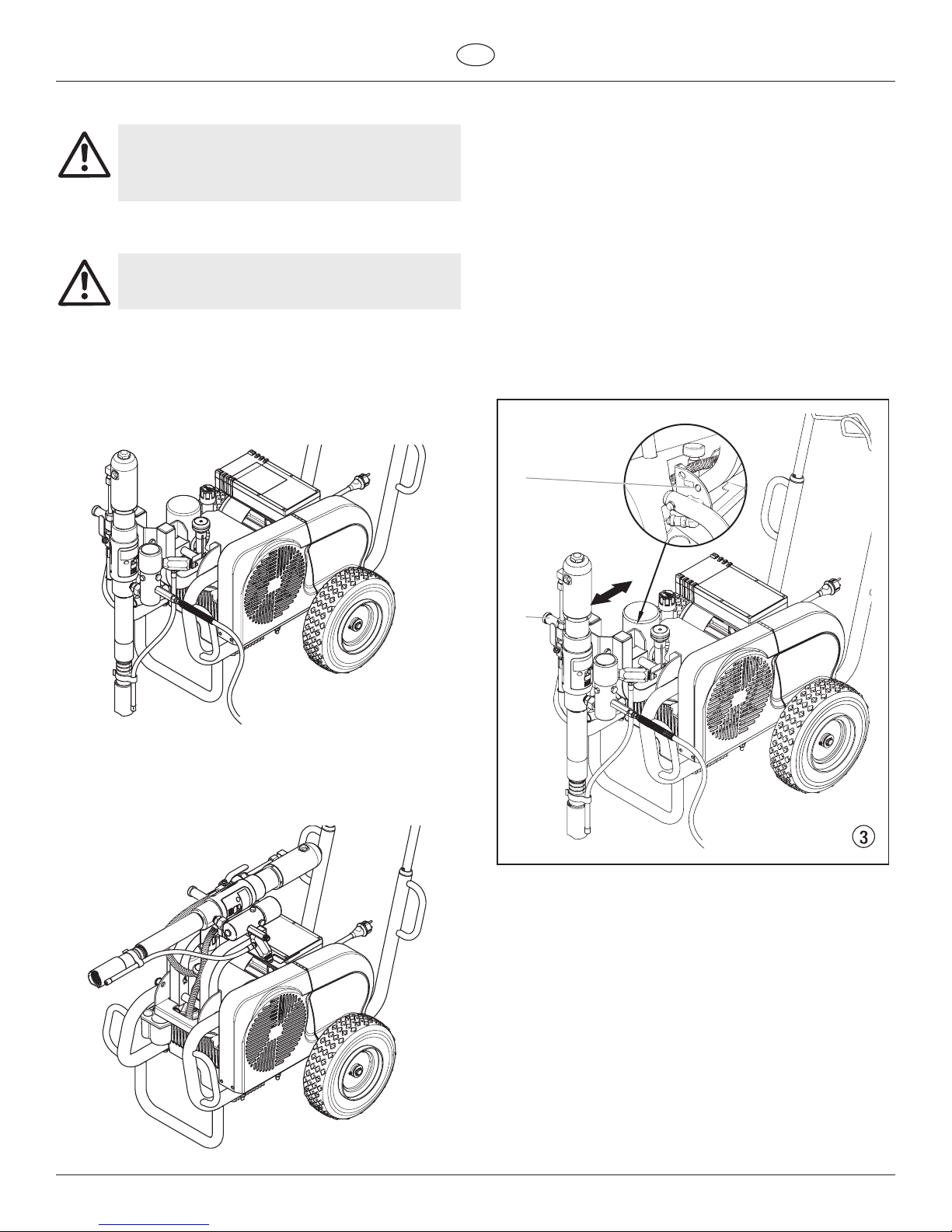 3