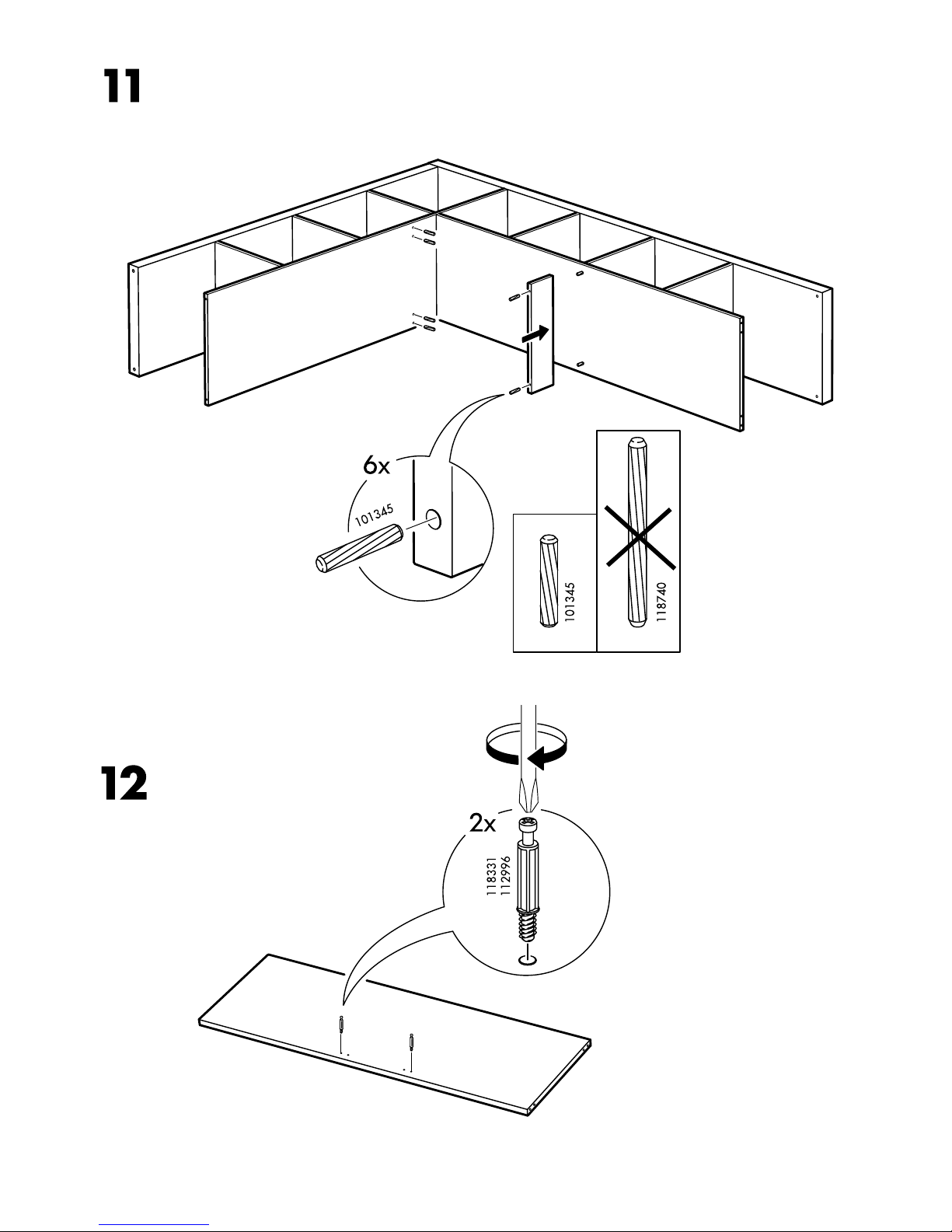 11

6x

101345

101345

118740

12

2x

118331
112996