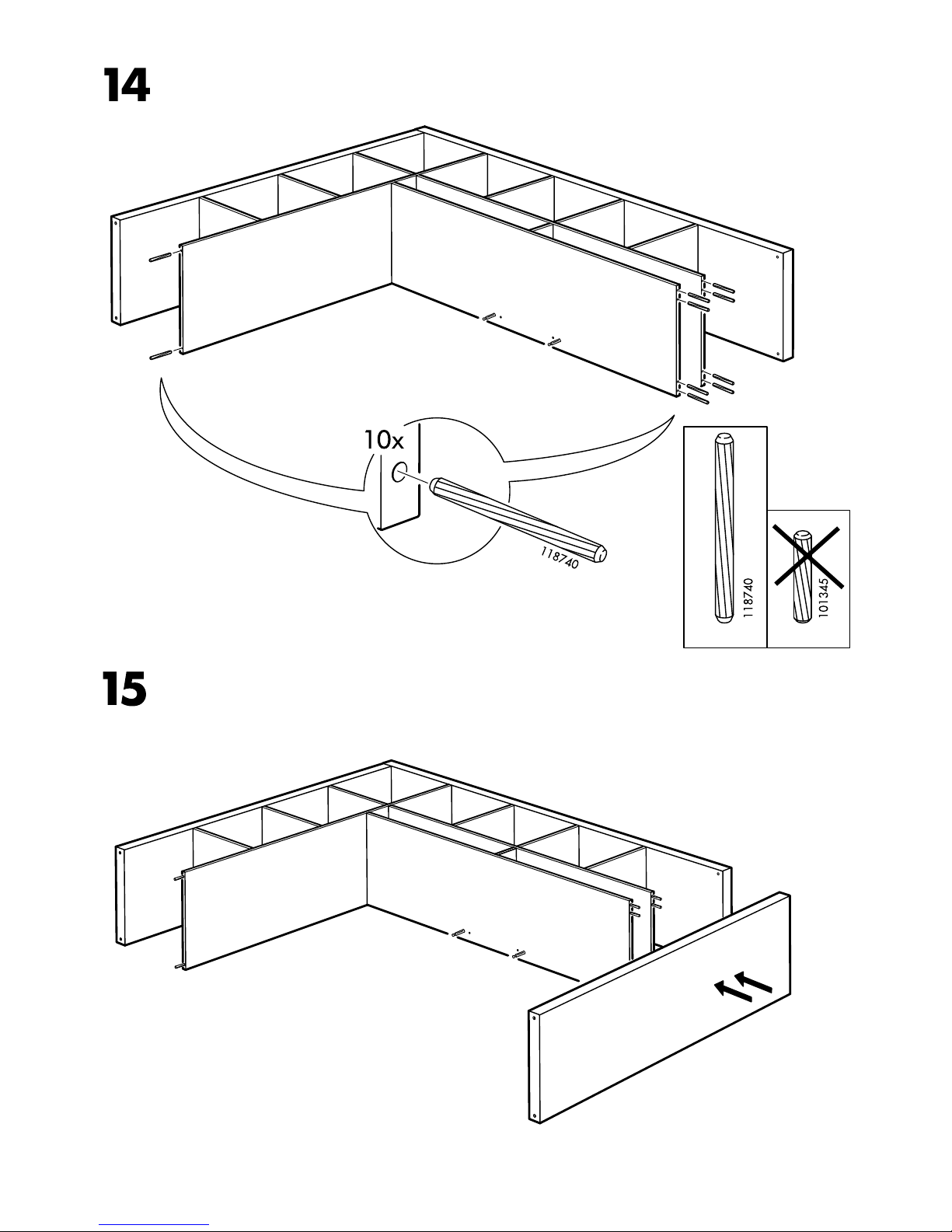 14

10x

118740

118740

101345

15