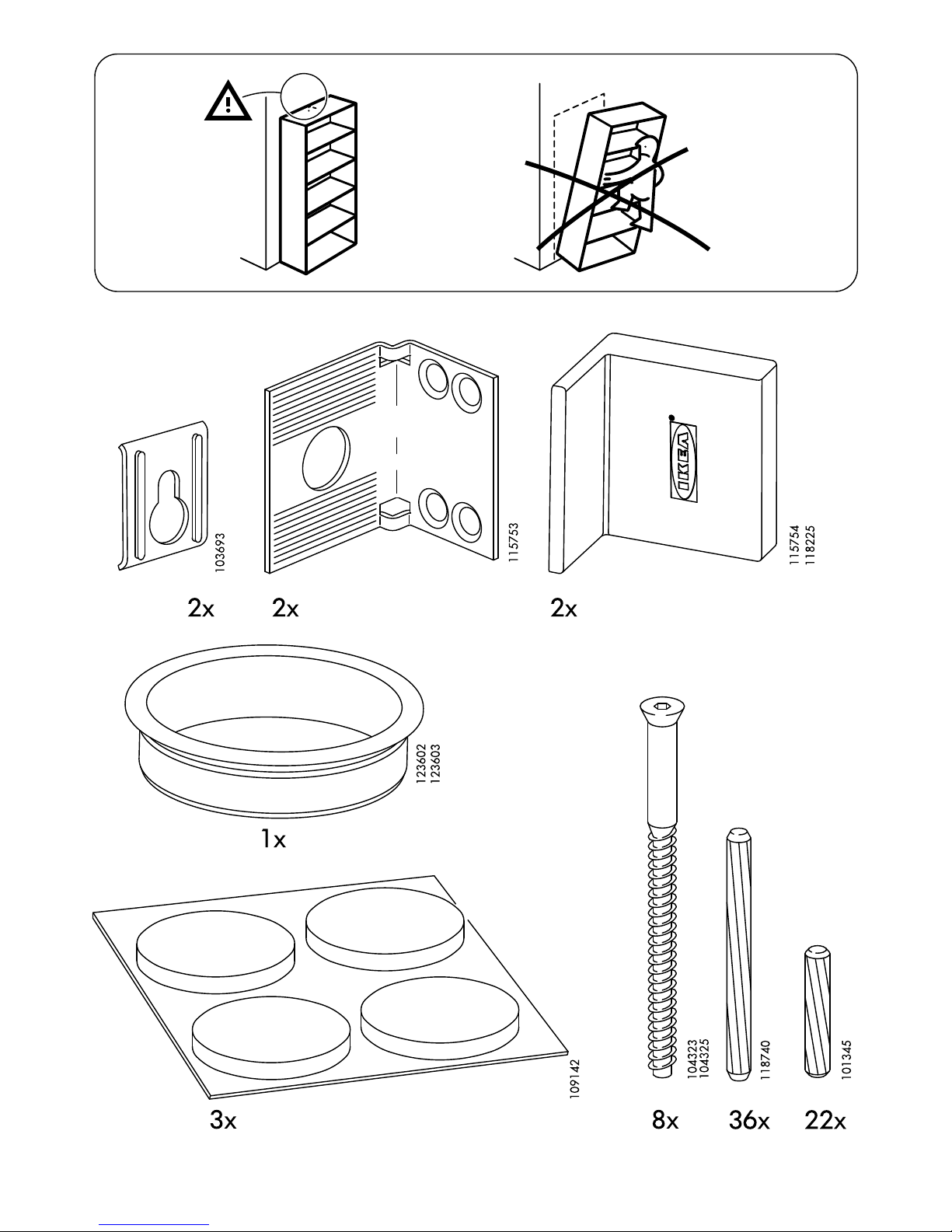 103693

2x

115753

2x

IKEA

115754
118225

2x

123602
123603

1x

109142

3x

104323
104325

8x

118740

36x

101345

22x