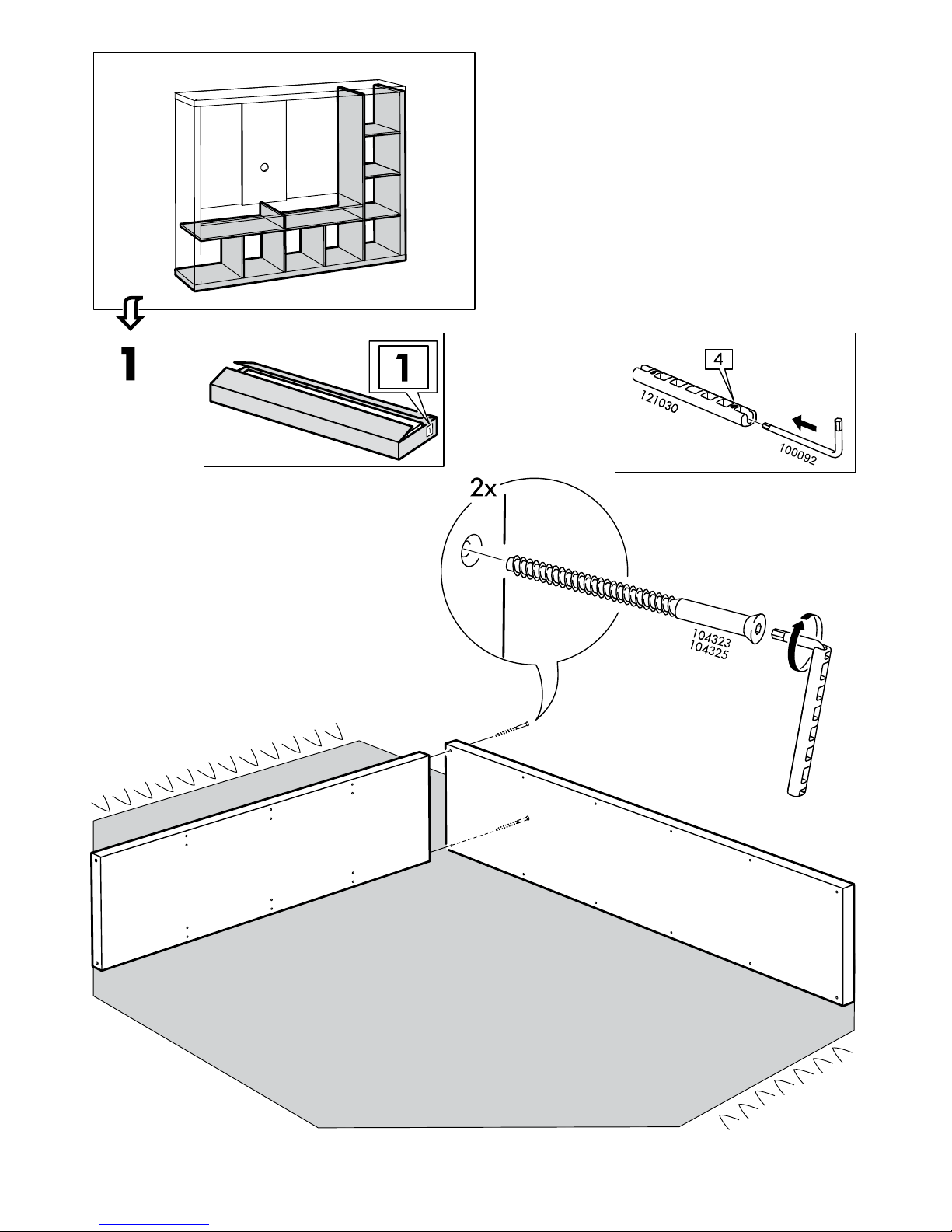 1

1

1

4

121030

100092

2x

104323
104325