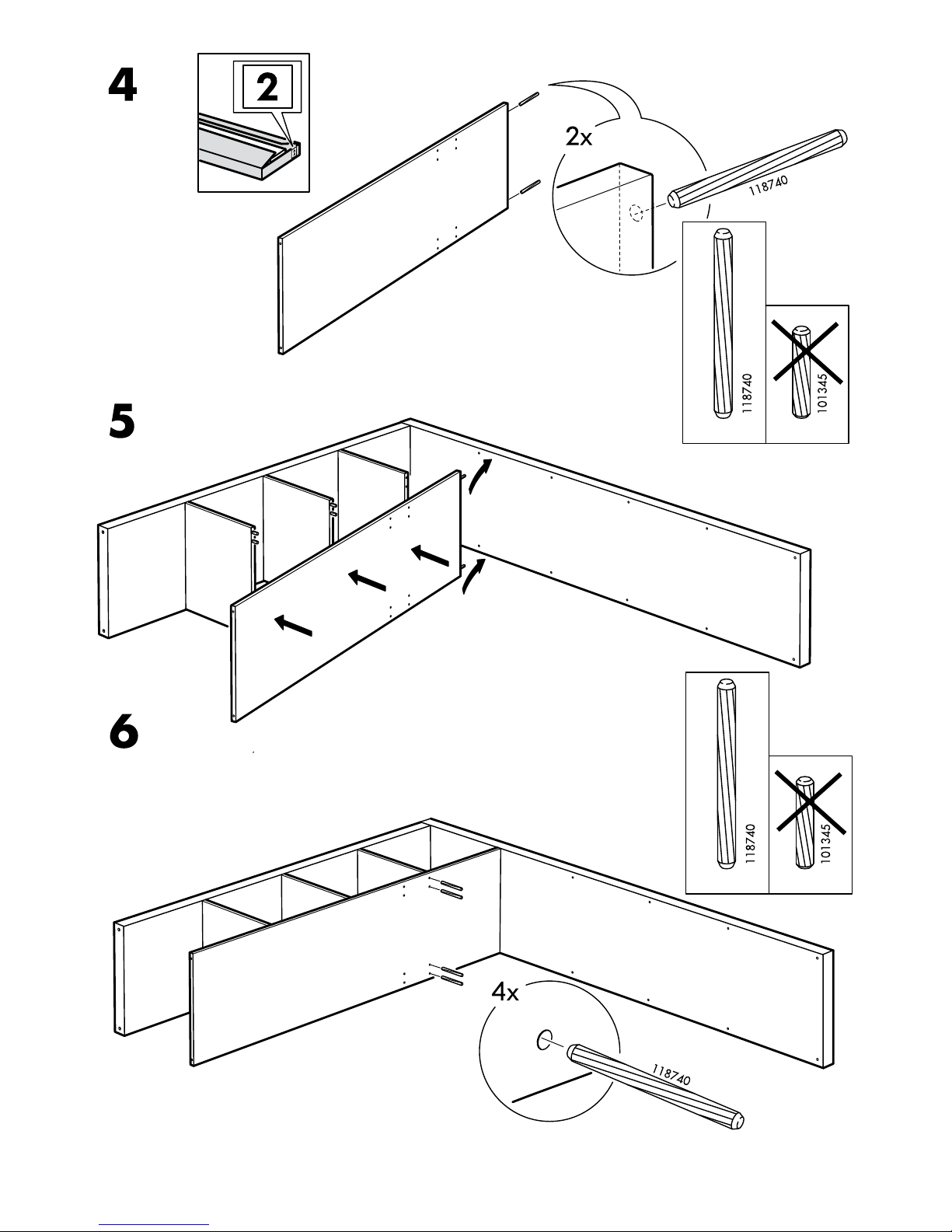 4

2

2x

118740

118740

101345

5

6

118740

101345

4x

118740