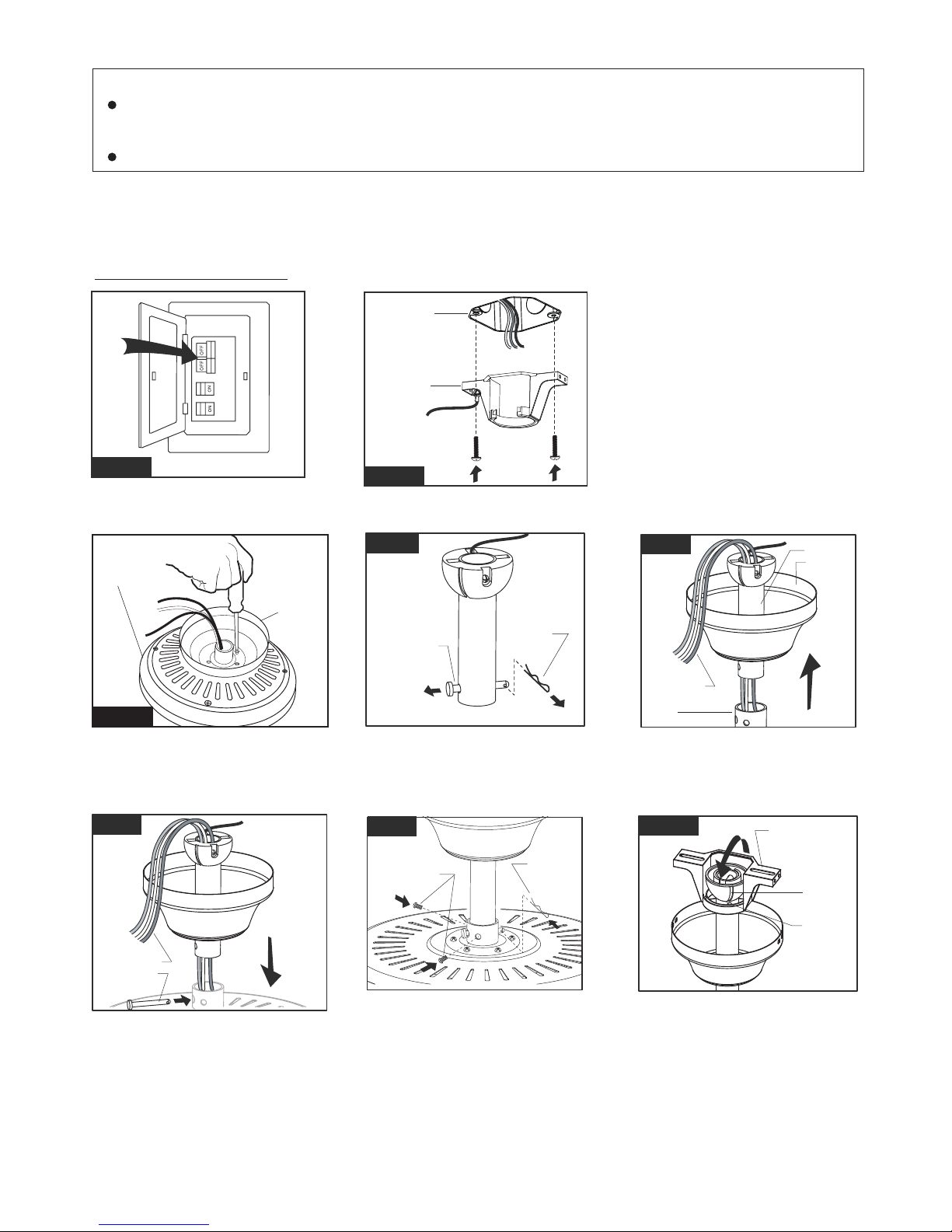 OFF
OFF
ON
ON