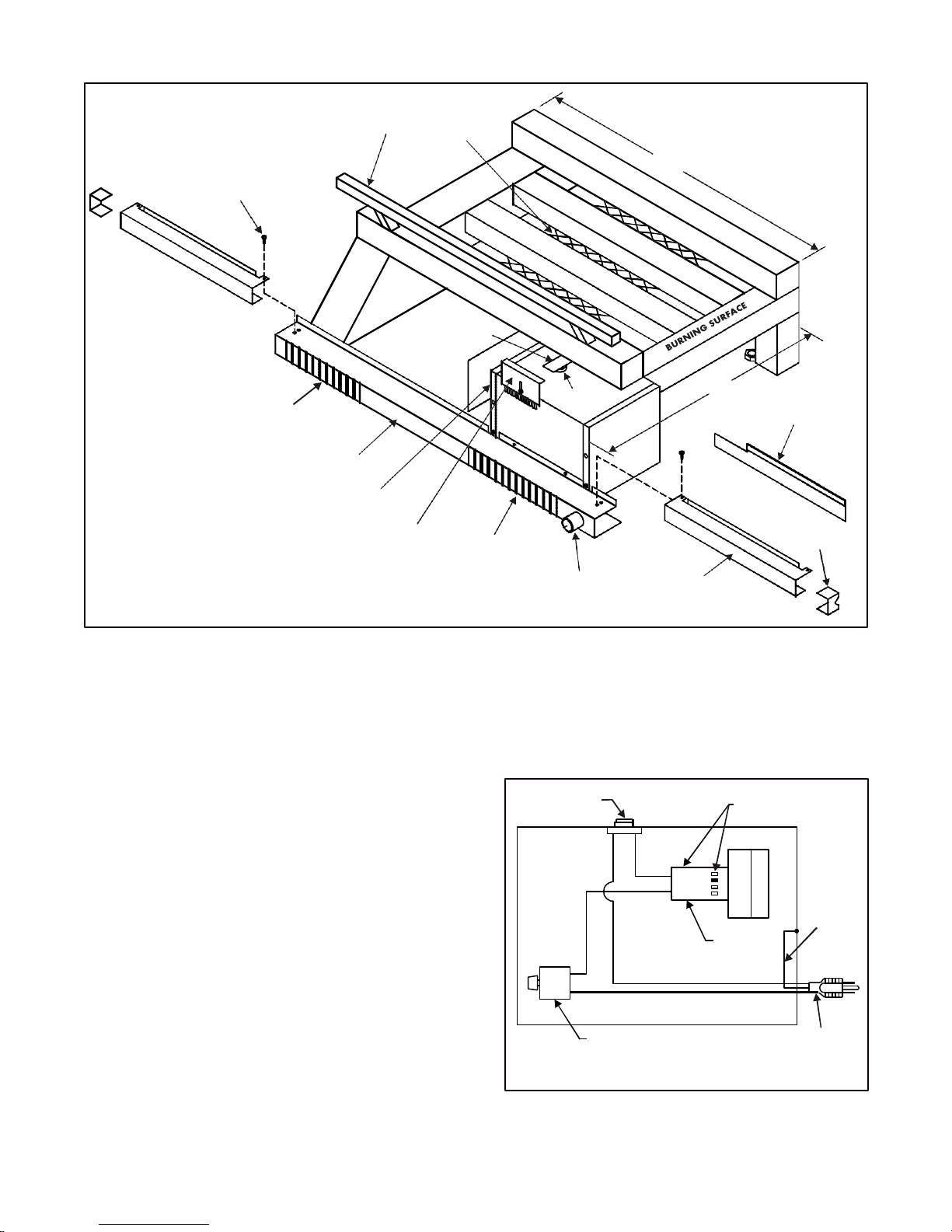 BURNING SURFACE