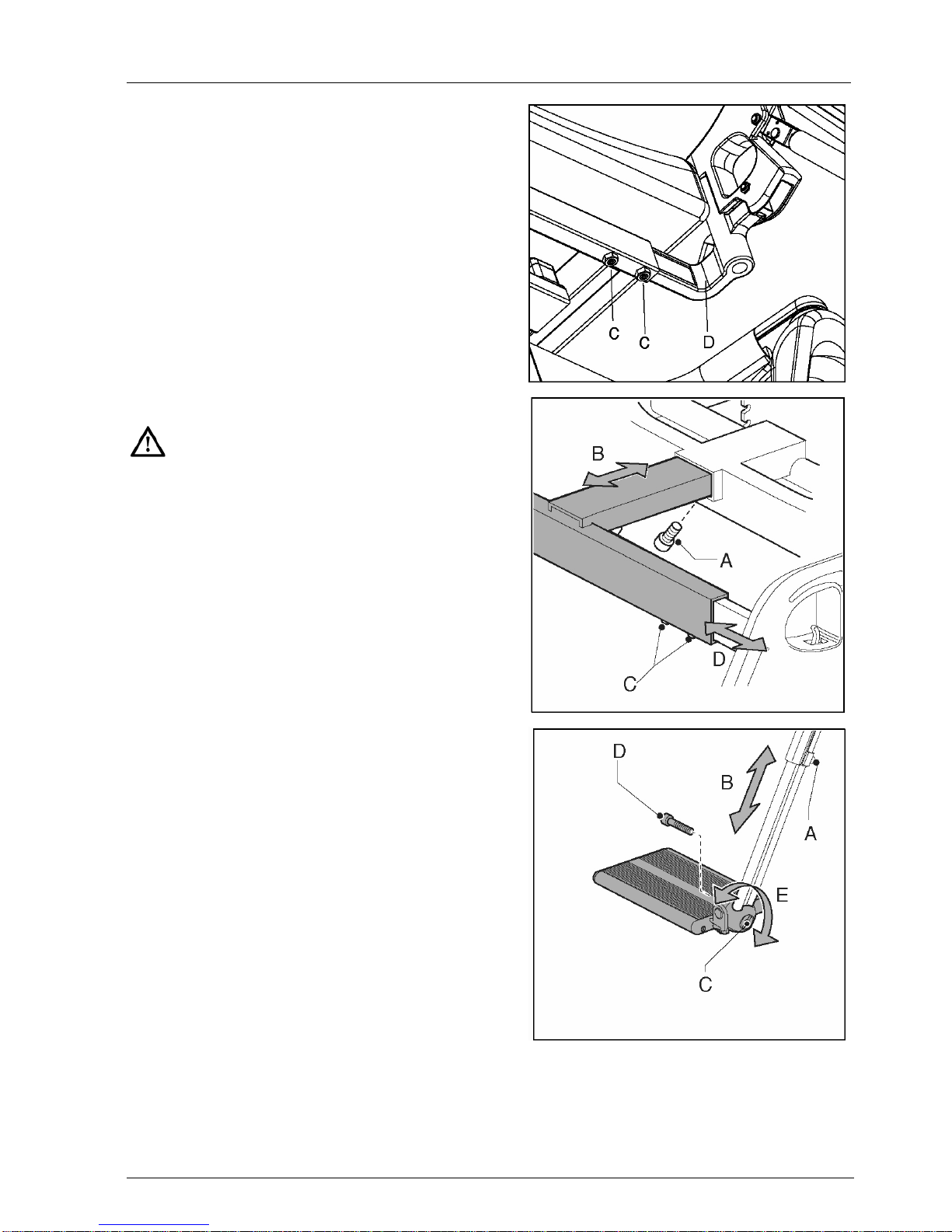 C C D

B
A
D
C

D
B
A
E
C