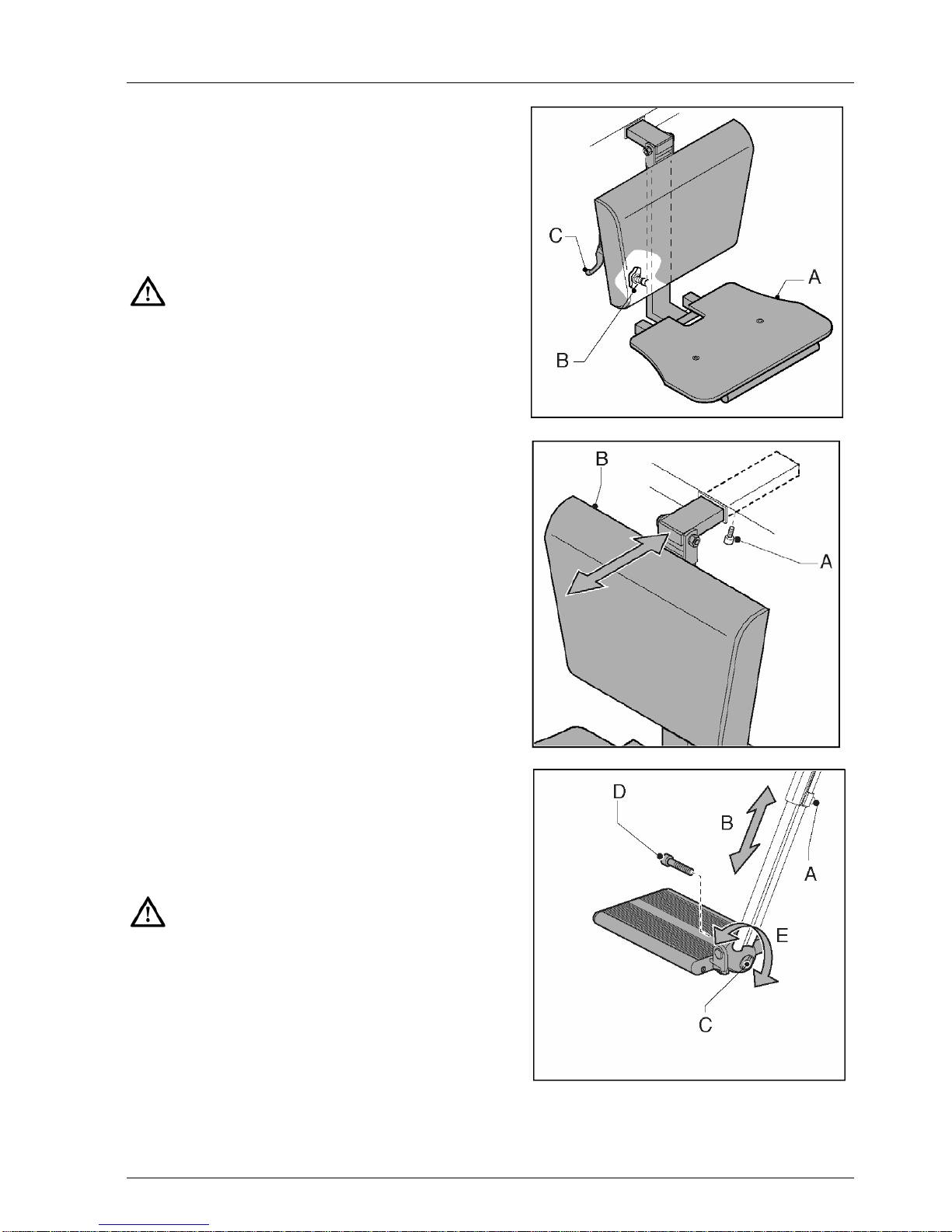 C
A
B

B
A

D
B
A
E
C