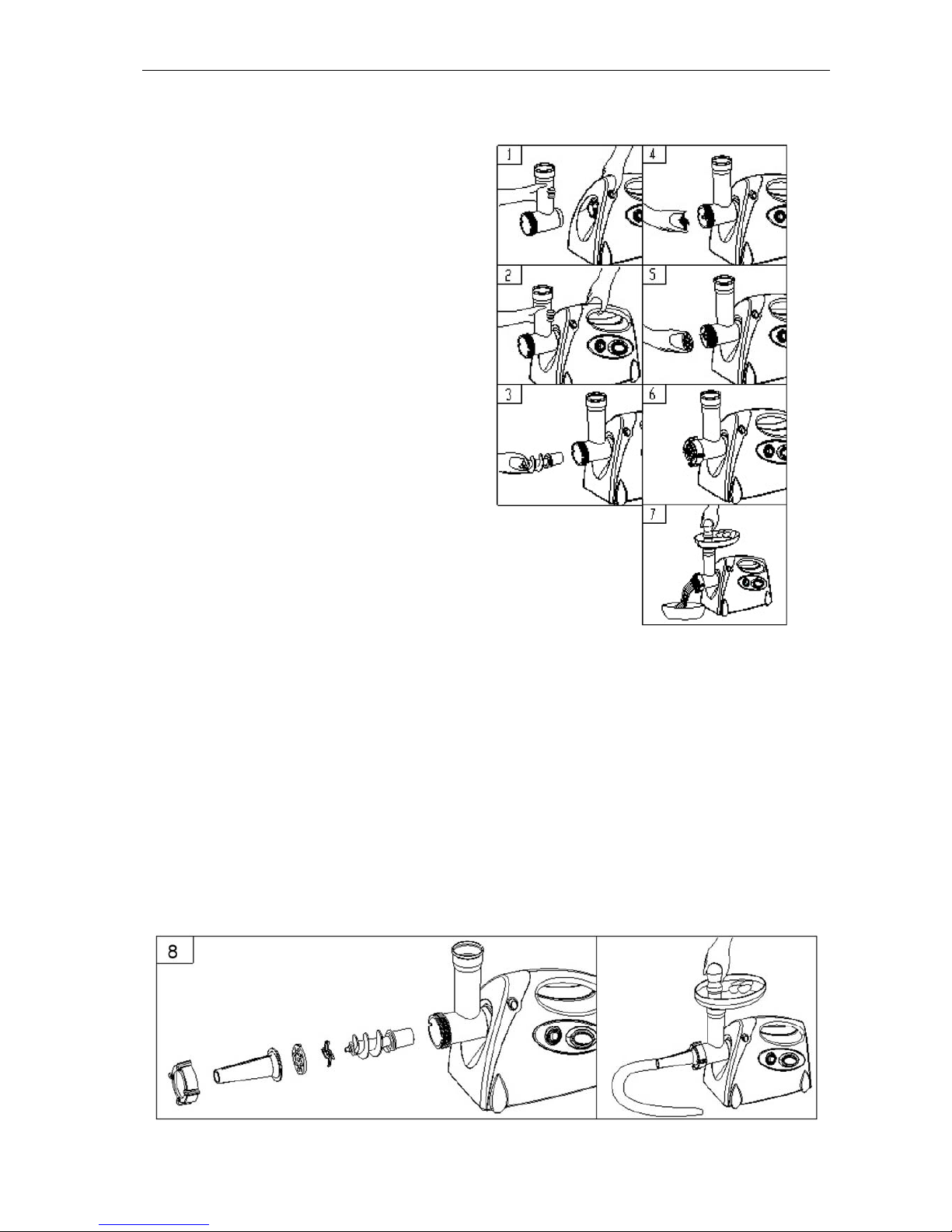 1
4
2
5
3
6
7
8