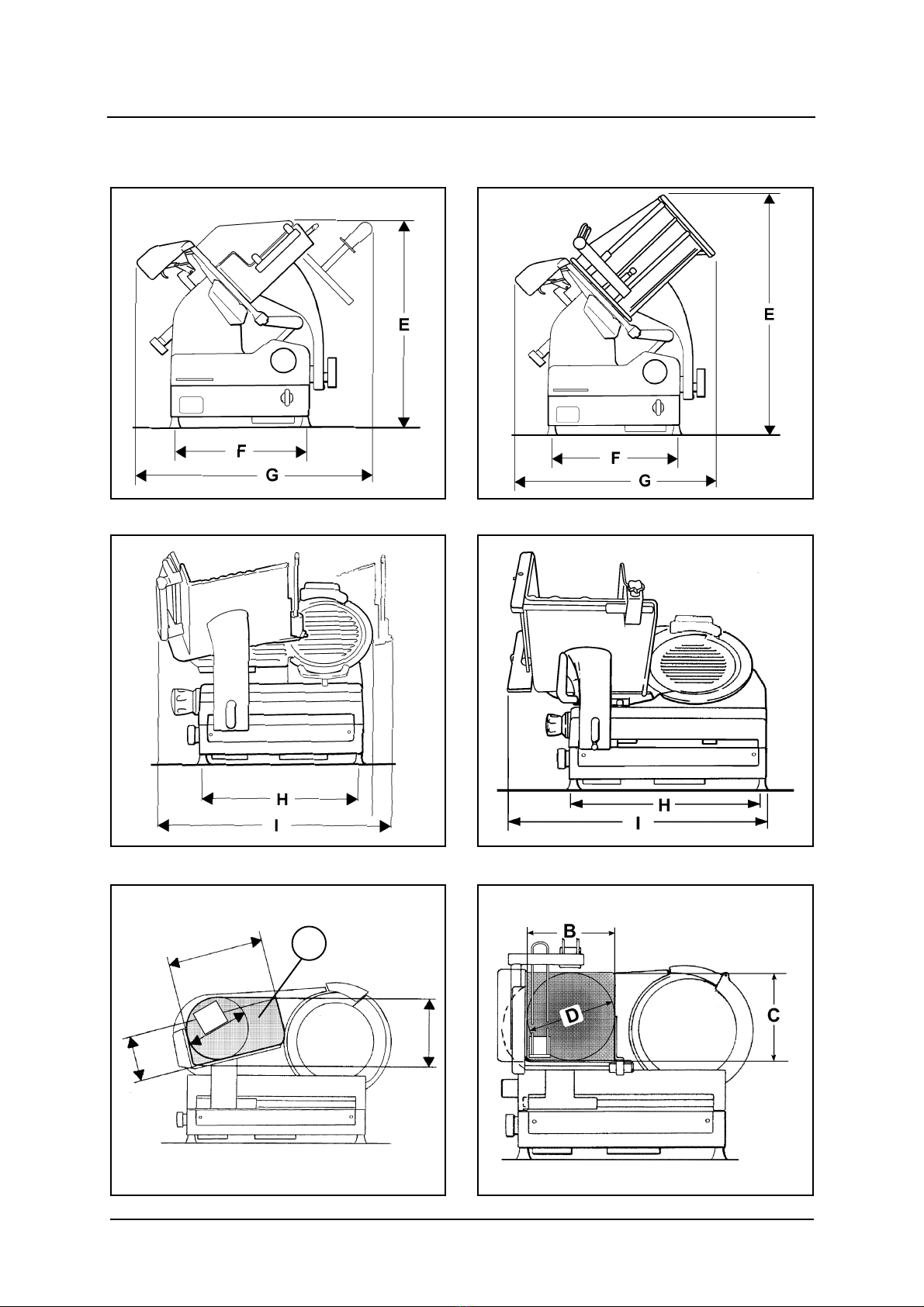 E
F
G

E
F
G

H
I

H
I

B
D
C