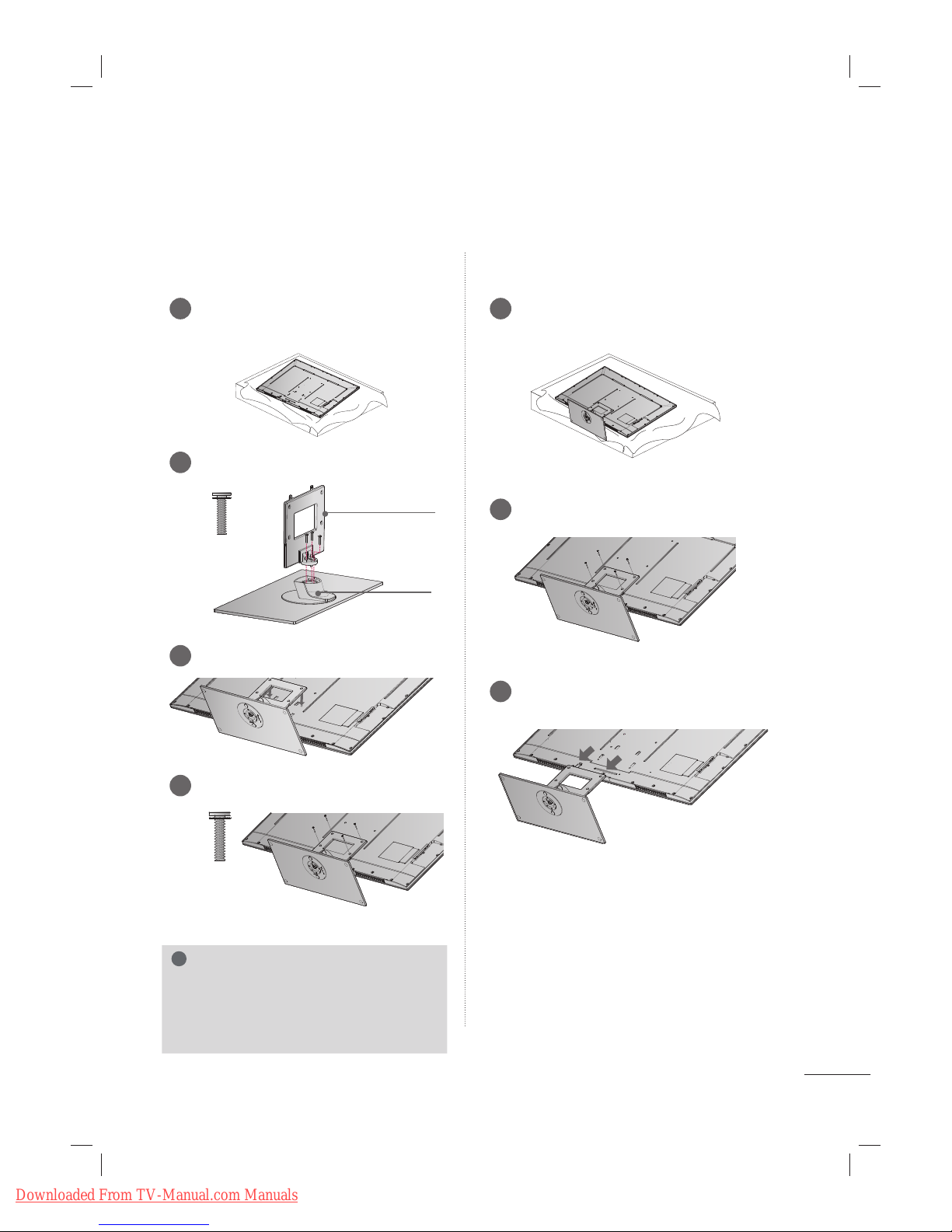 Downloaded From TV-Manual.com Manuals