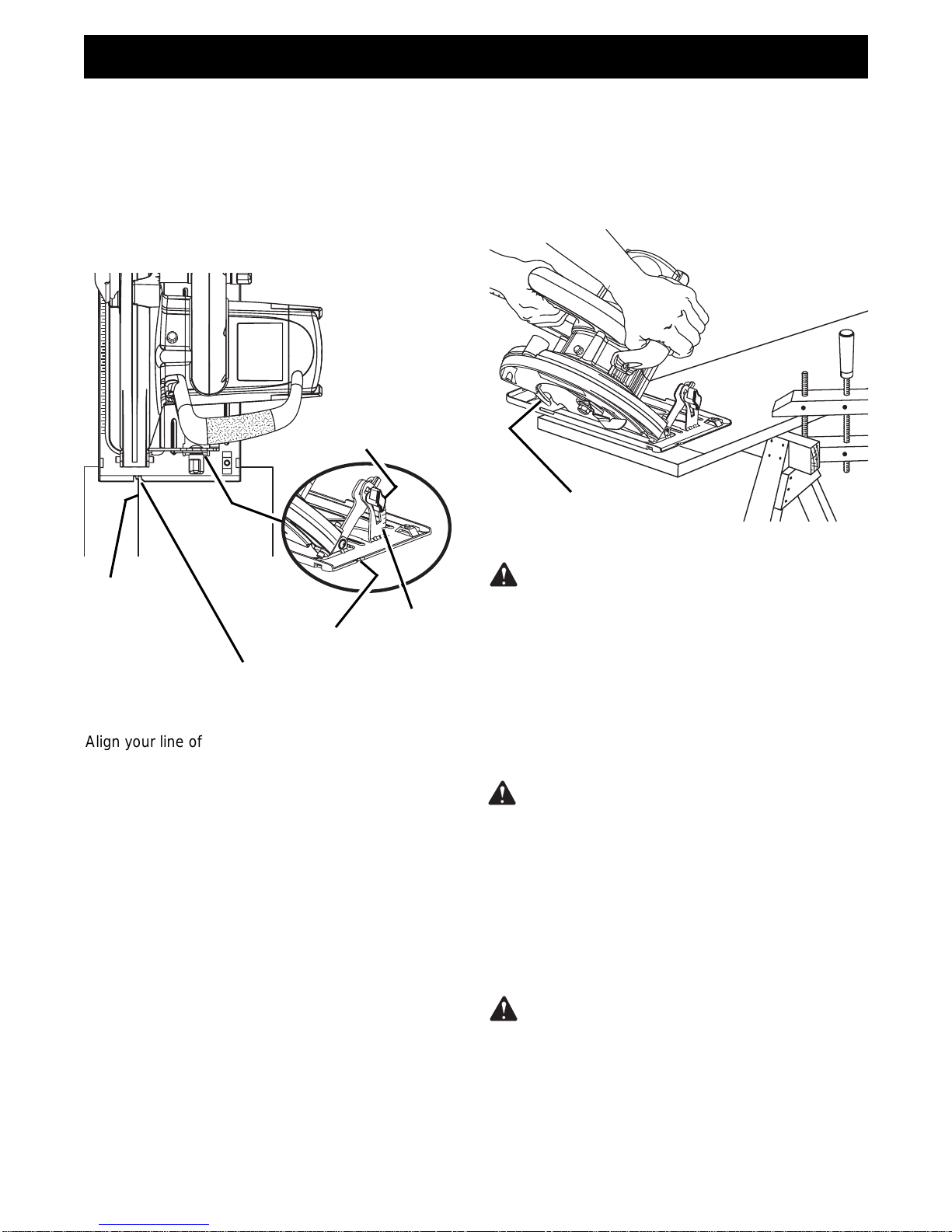 Align your line of