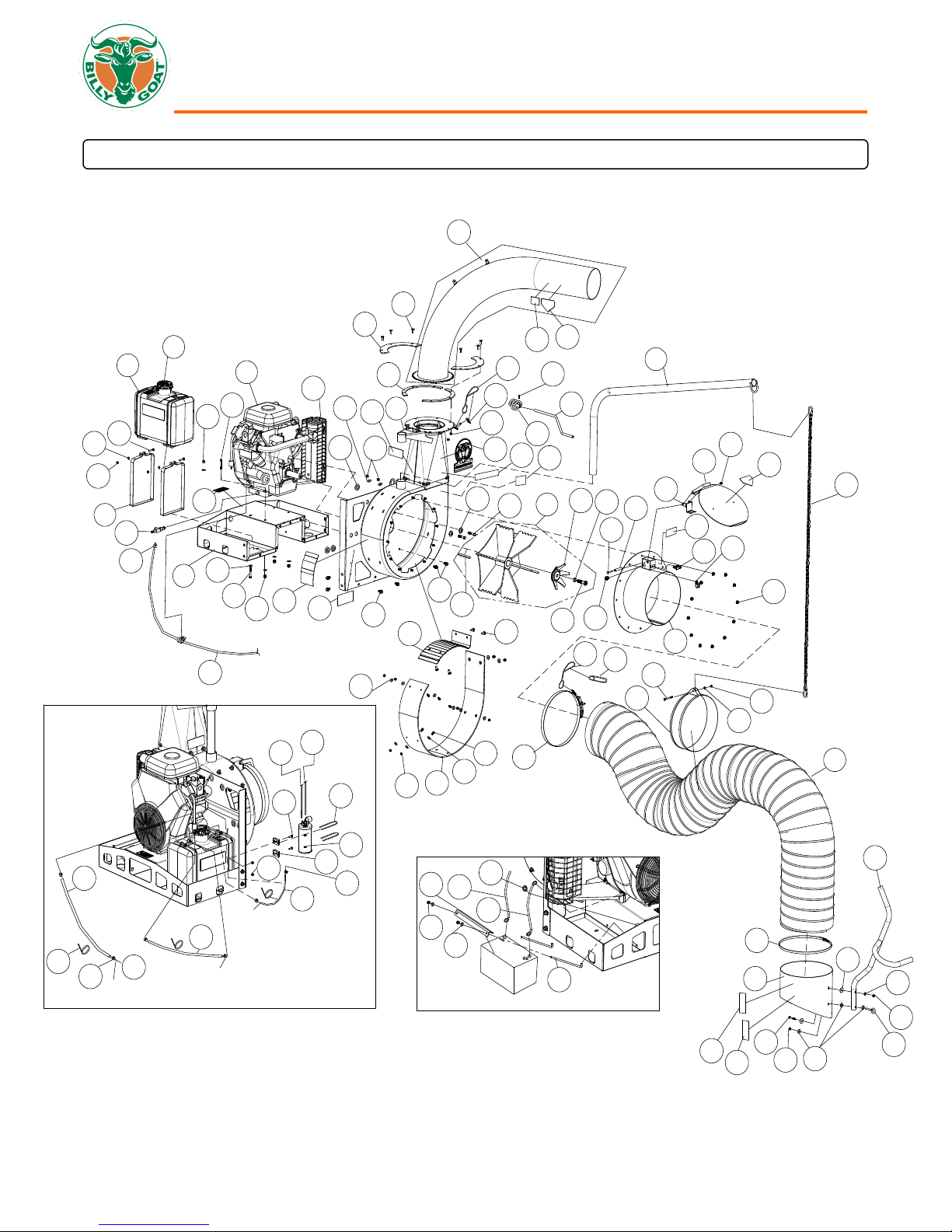 BILLY GOAT