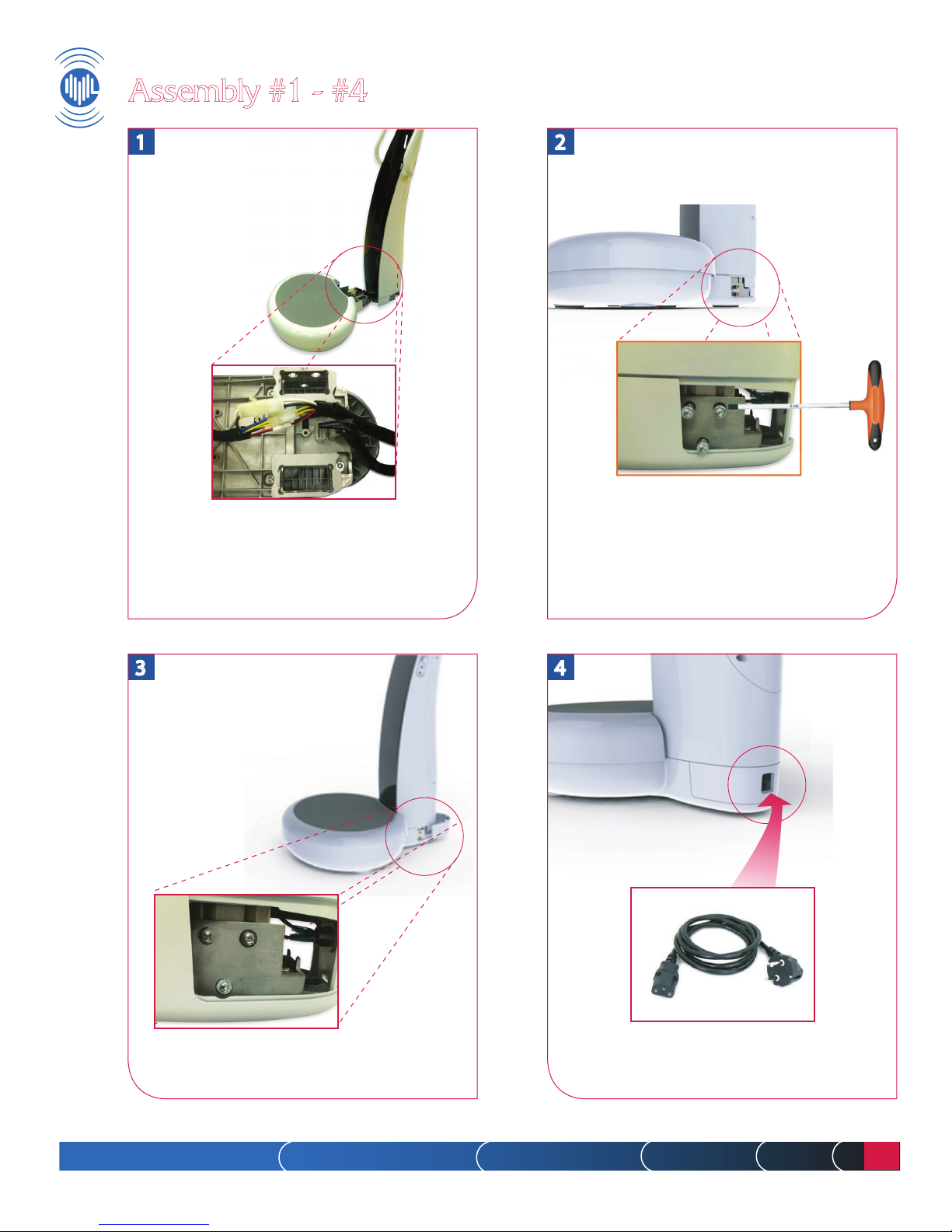 Assembly #1 - #4

1

2

3

4