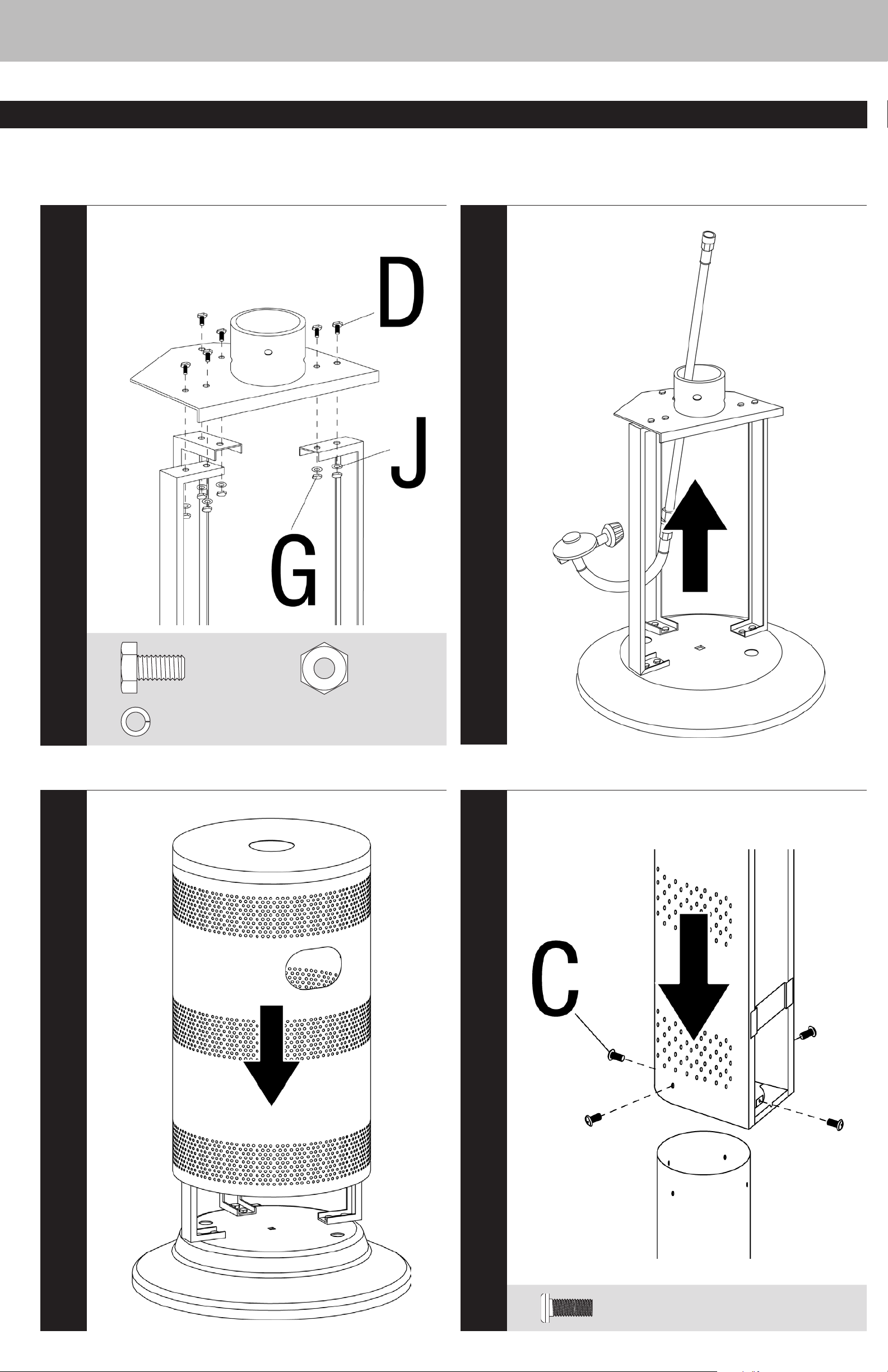 D

J

G

C