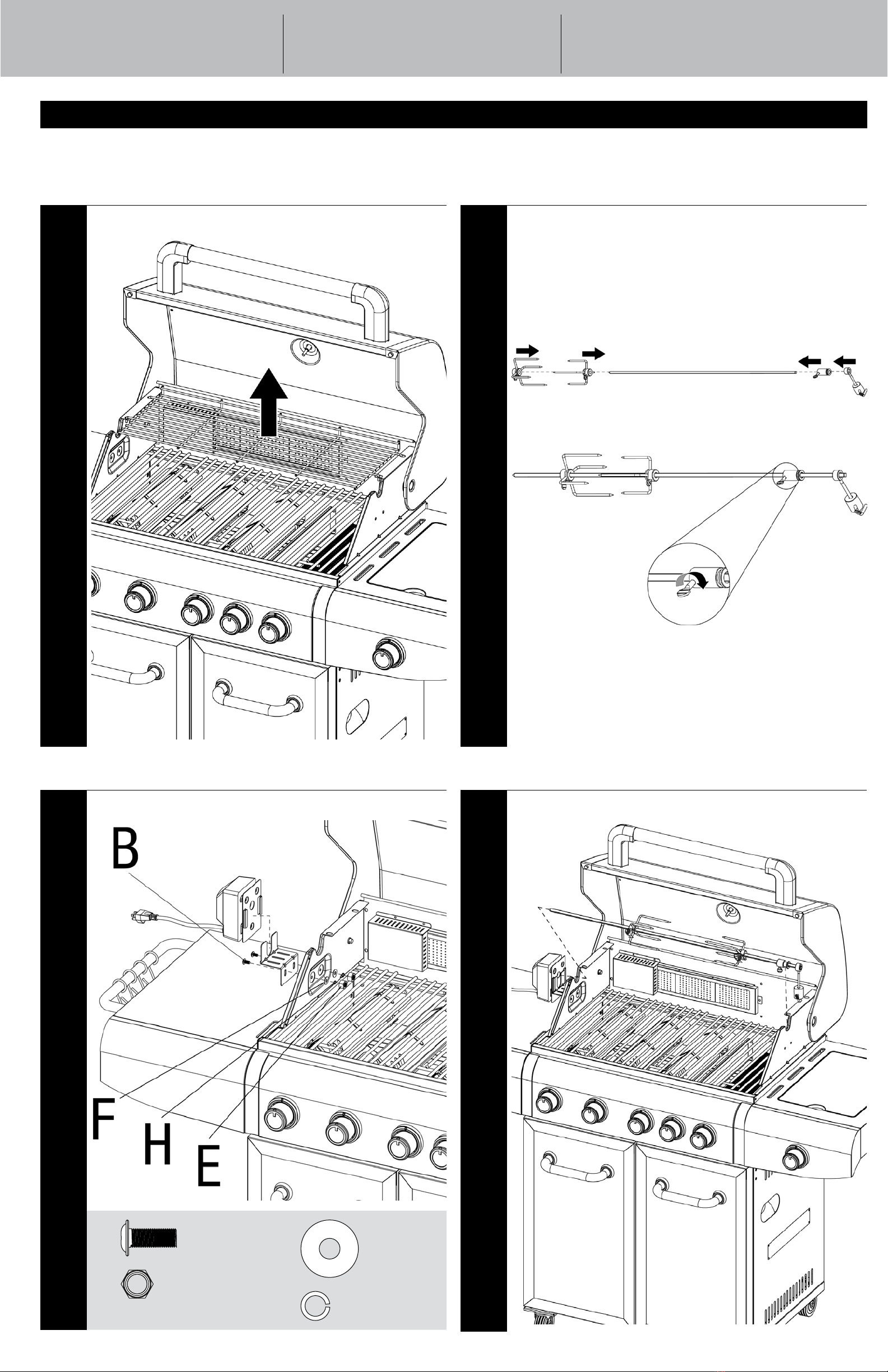 B

F

H

E