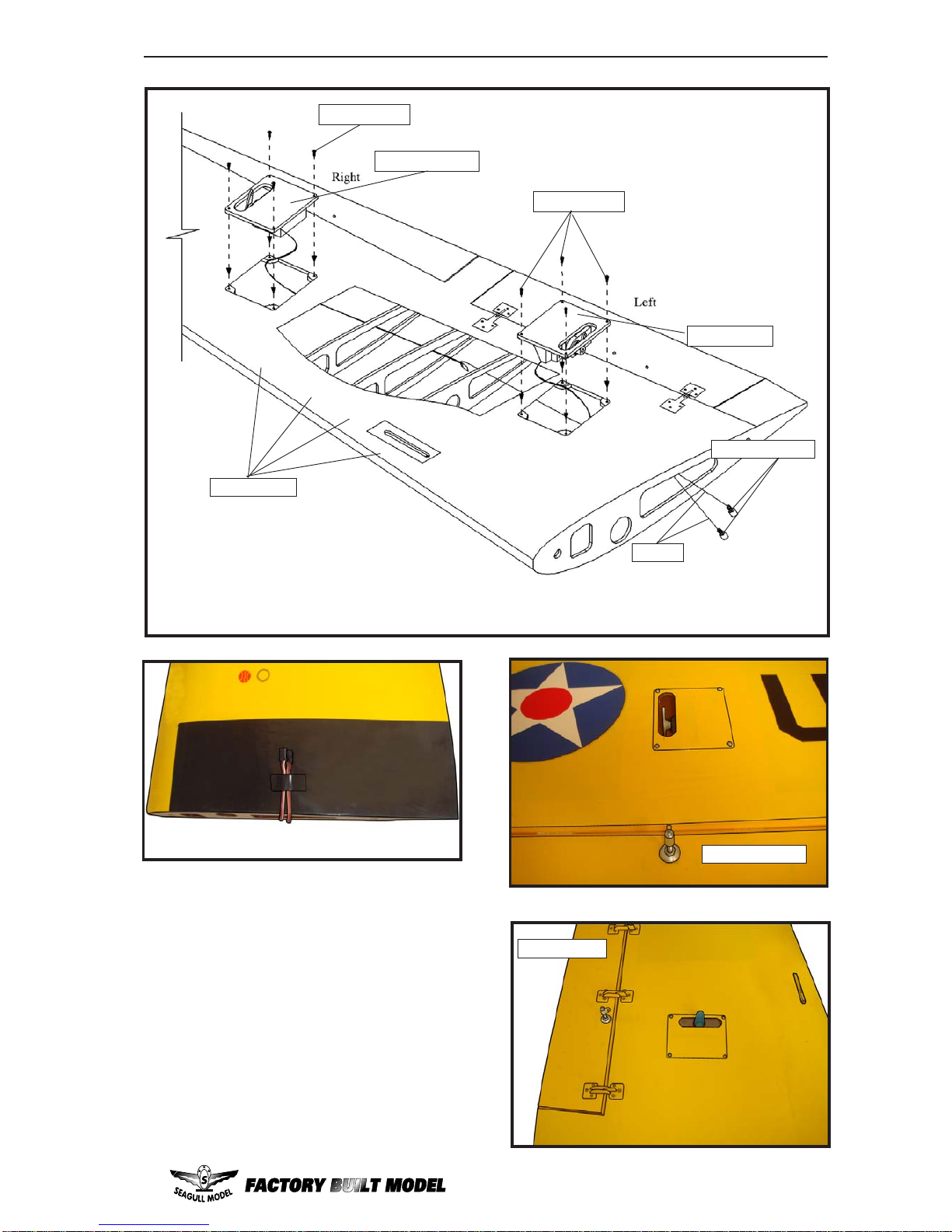 Right

Left

SEAGULL MODEL FACTORY BUILT MODEL