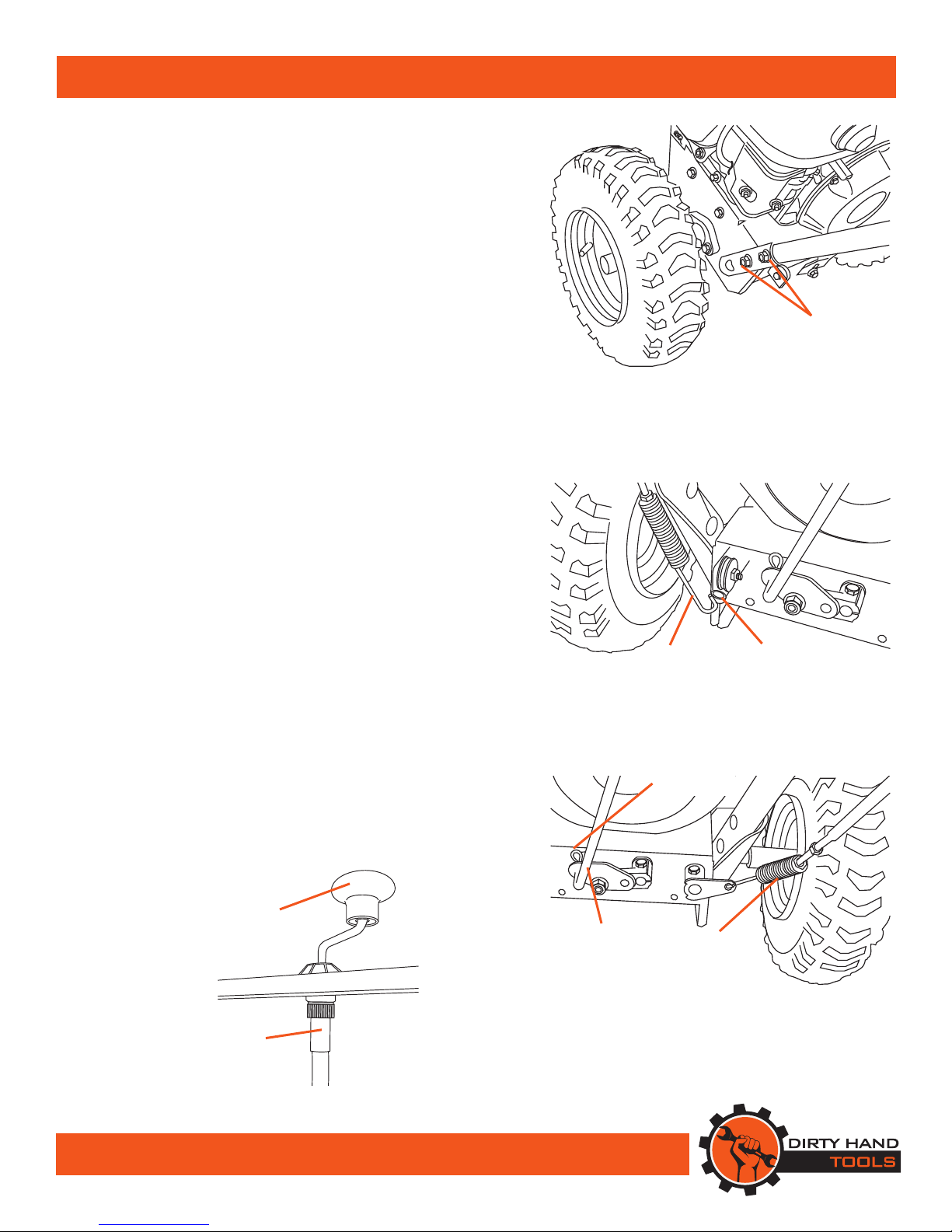 DIRTY HAND
TOOLS