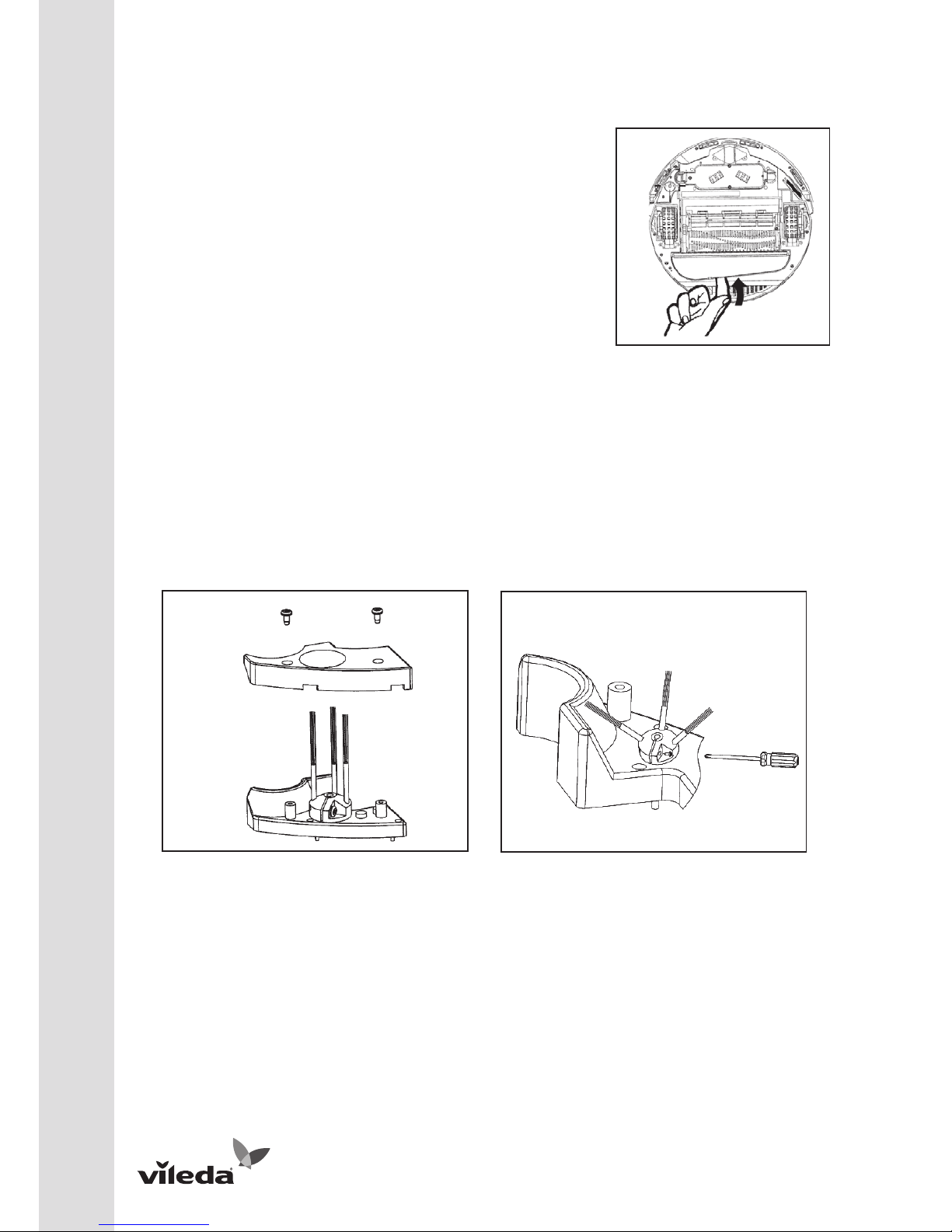 vileda