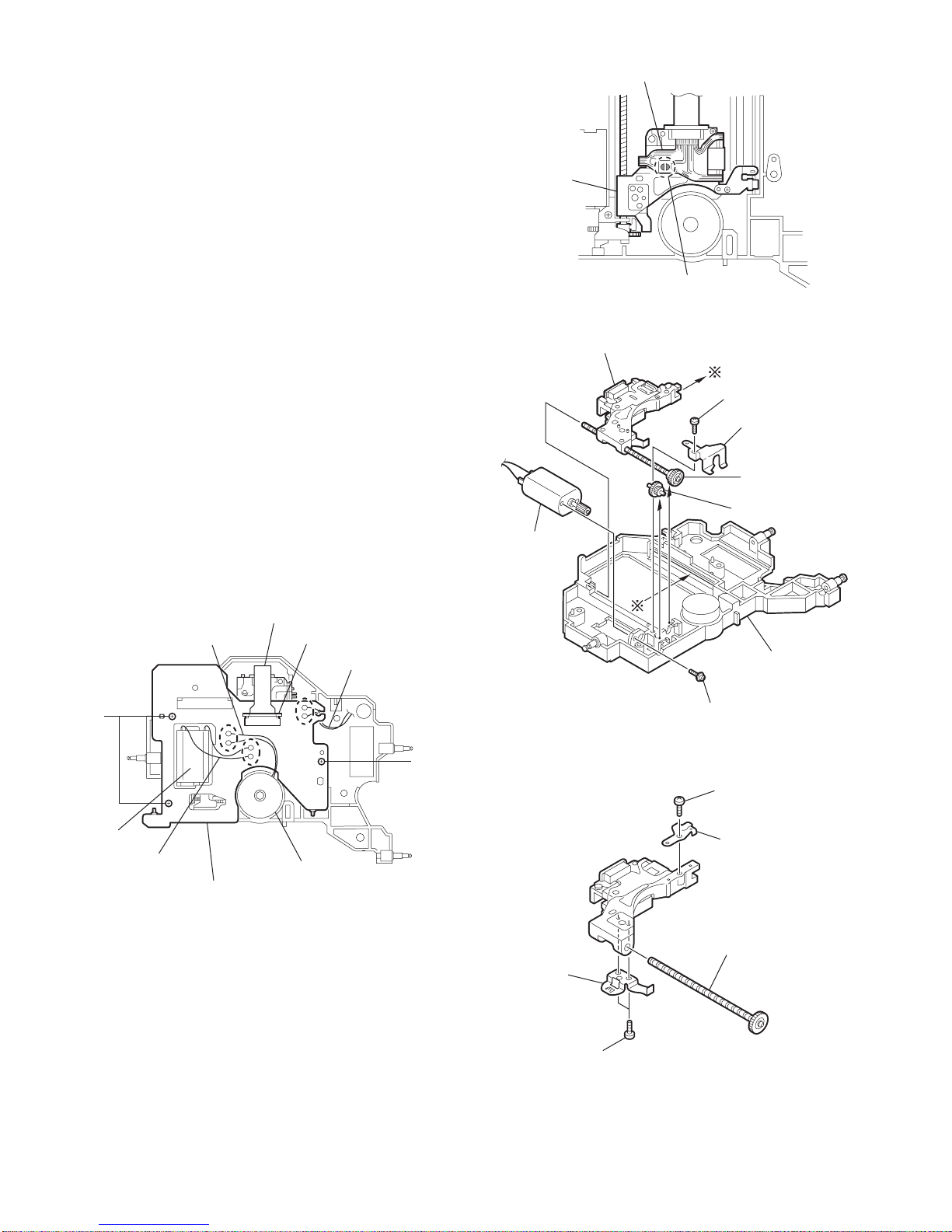 ※

※