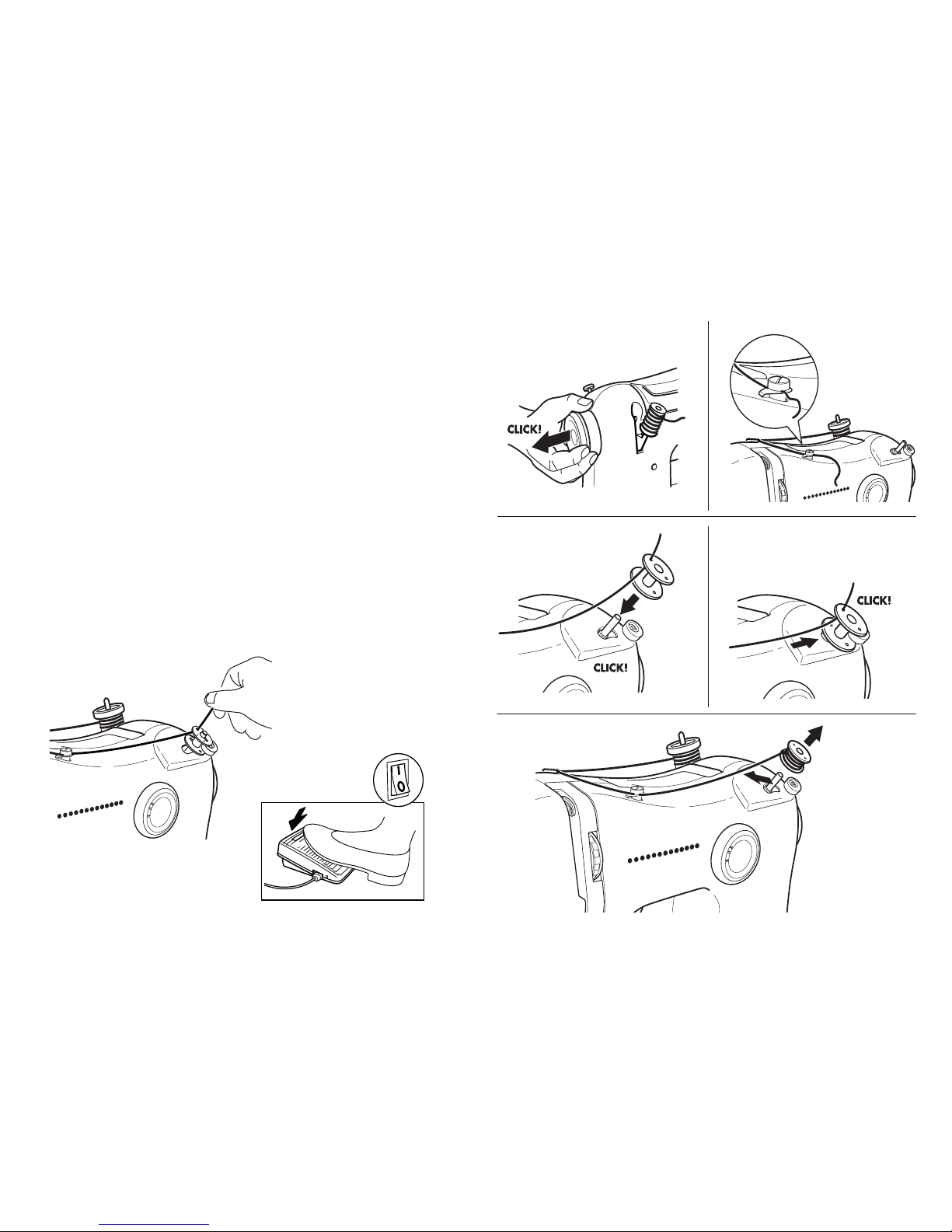 CLICK!

CLICK!

CLICK!

I
0