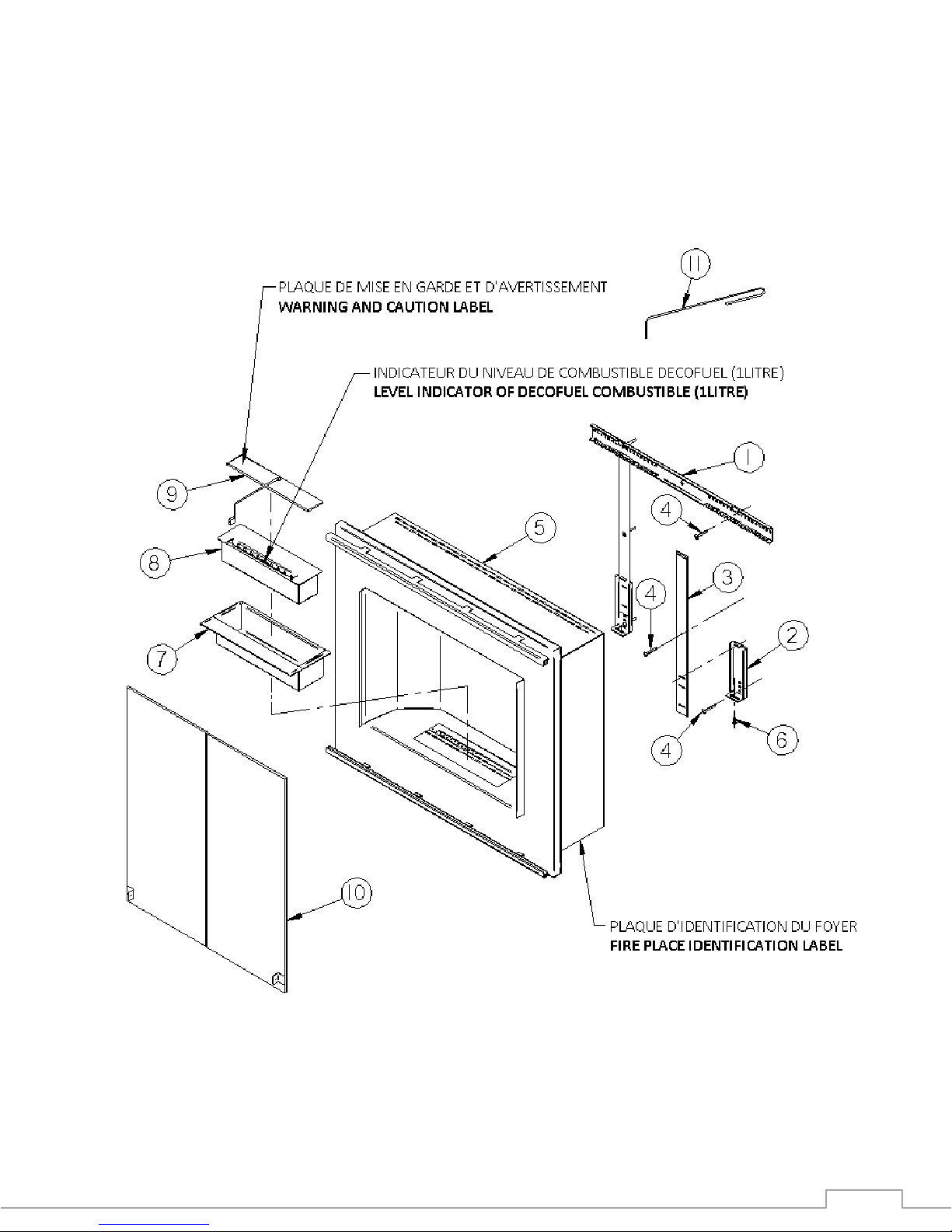 PLAQUE DE MISE EN GARDE ET D'AVERTISSEMENT
WARNING AND CAUTION LABEL

11

INDICATEUR DU NIVEAU DE COMBUSTIBLE DECOFUEL (1LITRE)
LEVEL INDICATOR OF DECOFUEL COMBUSTIBLE (1LITRE)

1

9

4

5

8

3

4

2

7

4

6

10

PLAQUE D'IDENTIFICATION DU FOYER
FIRE PLACE IDENTIFICATION LABEL