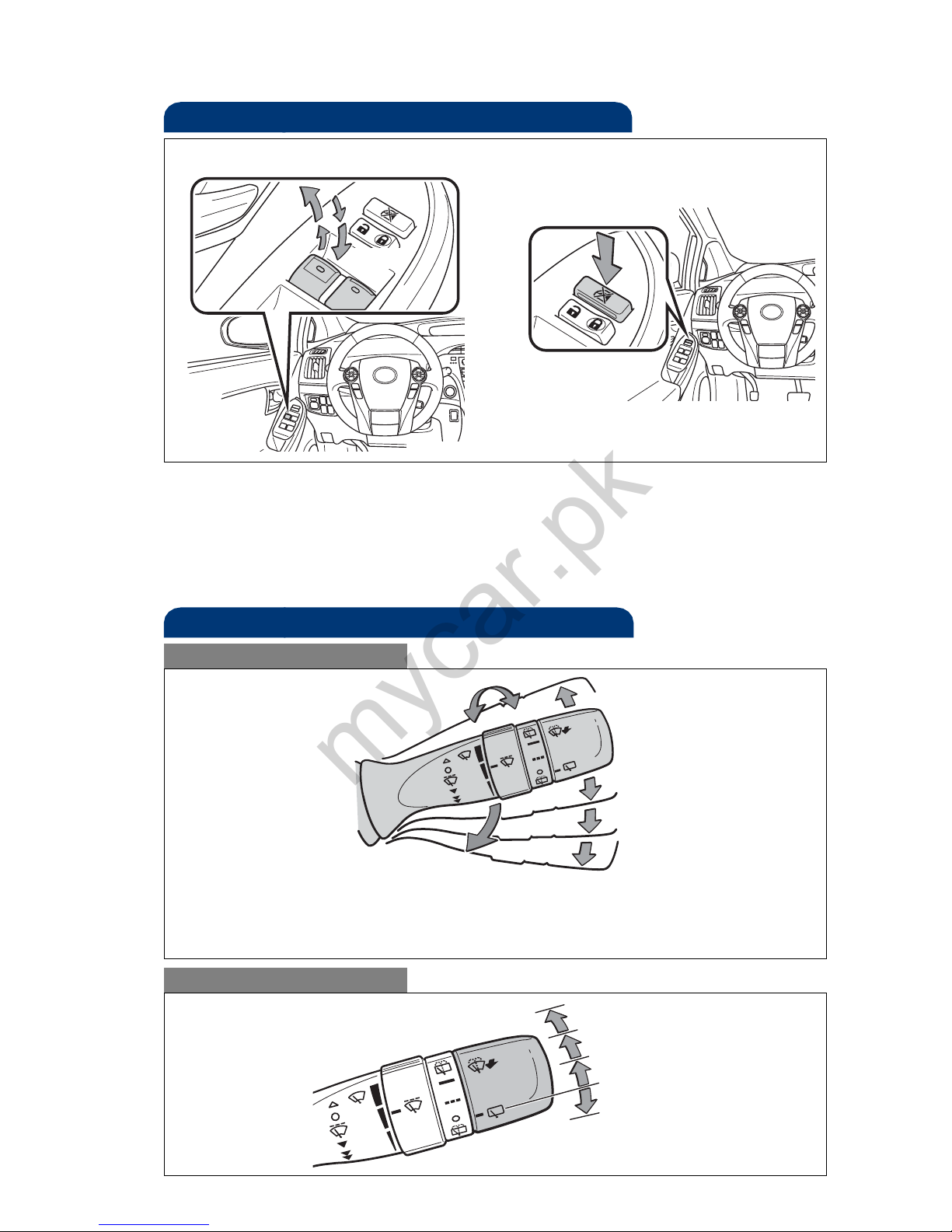 mycar.pk