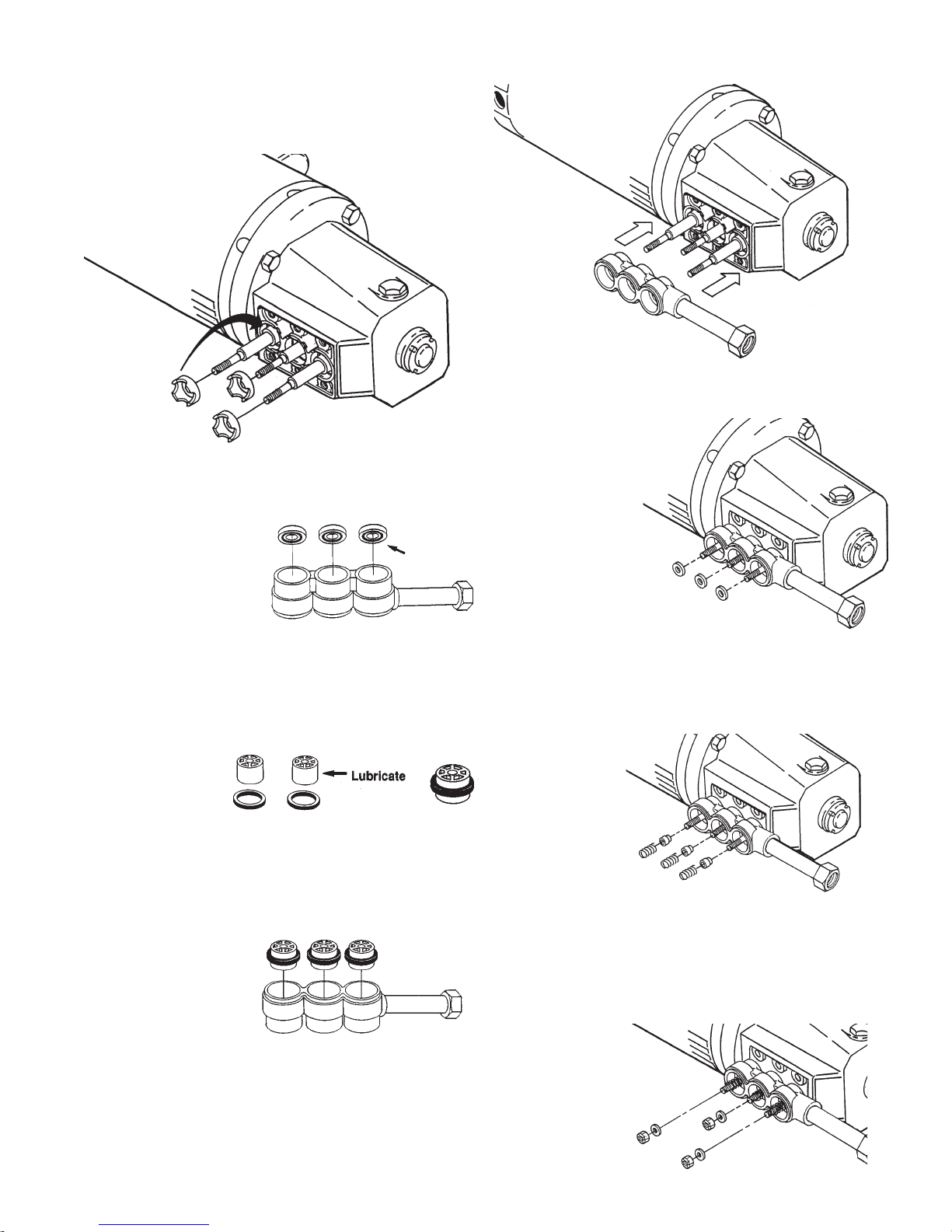 Lubricate