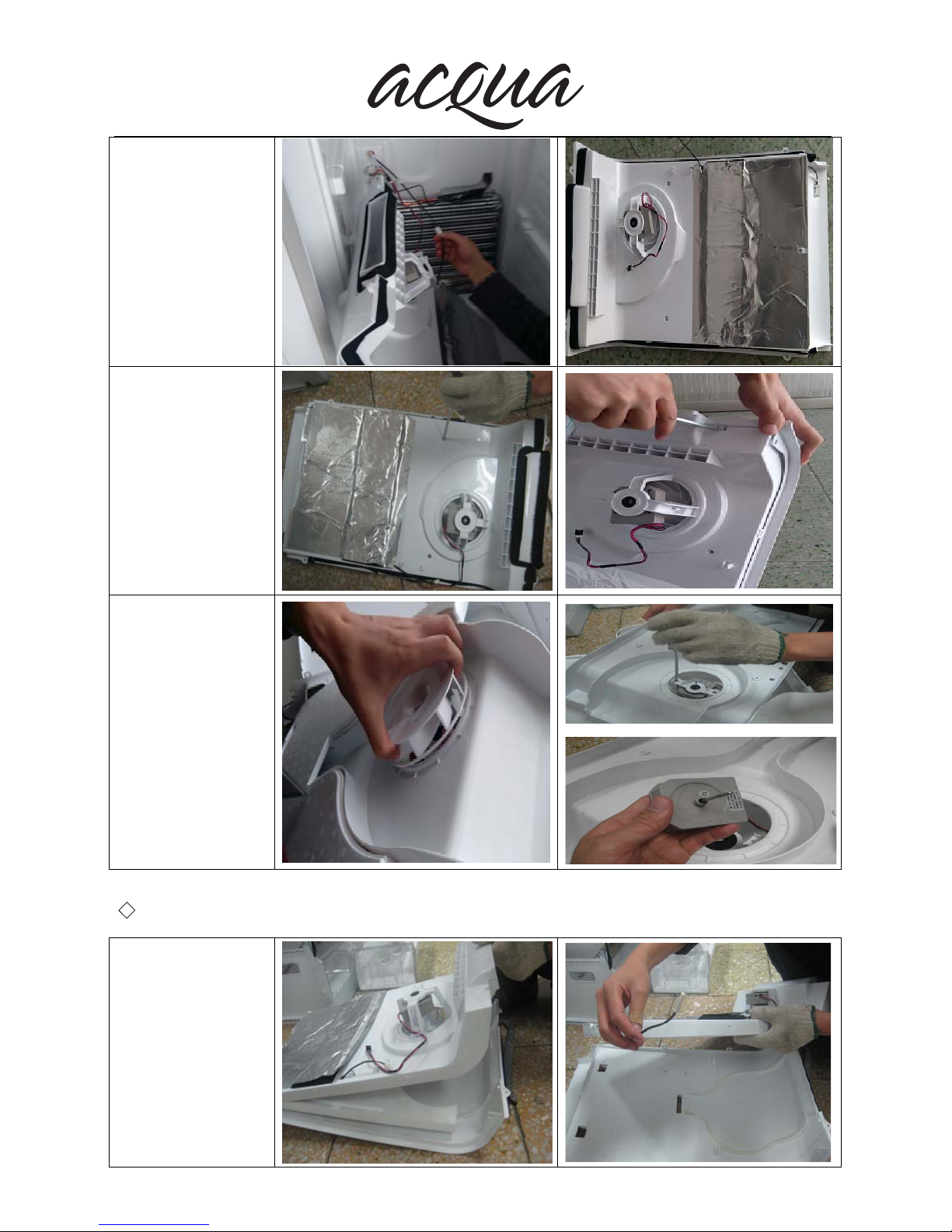 acqua

◇