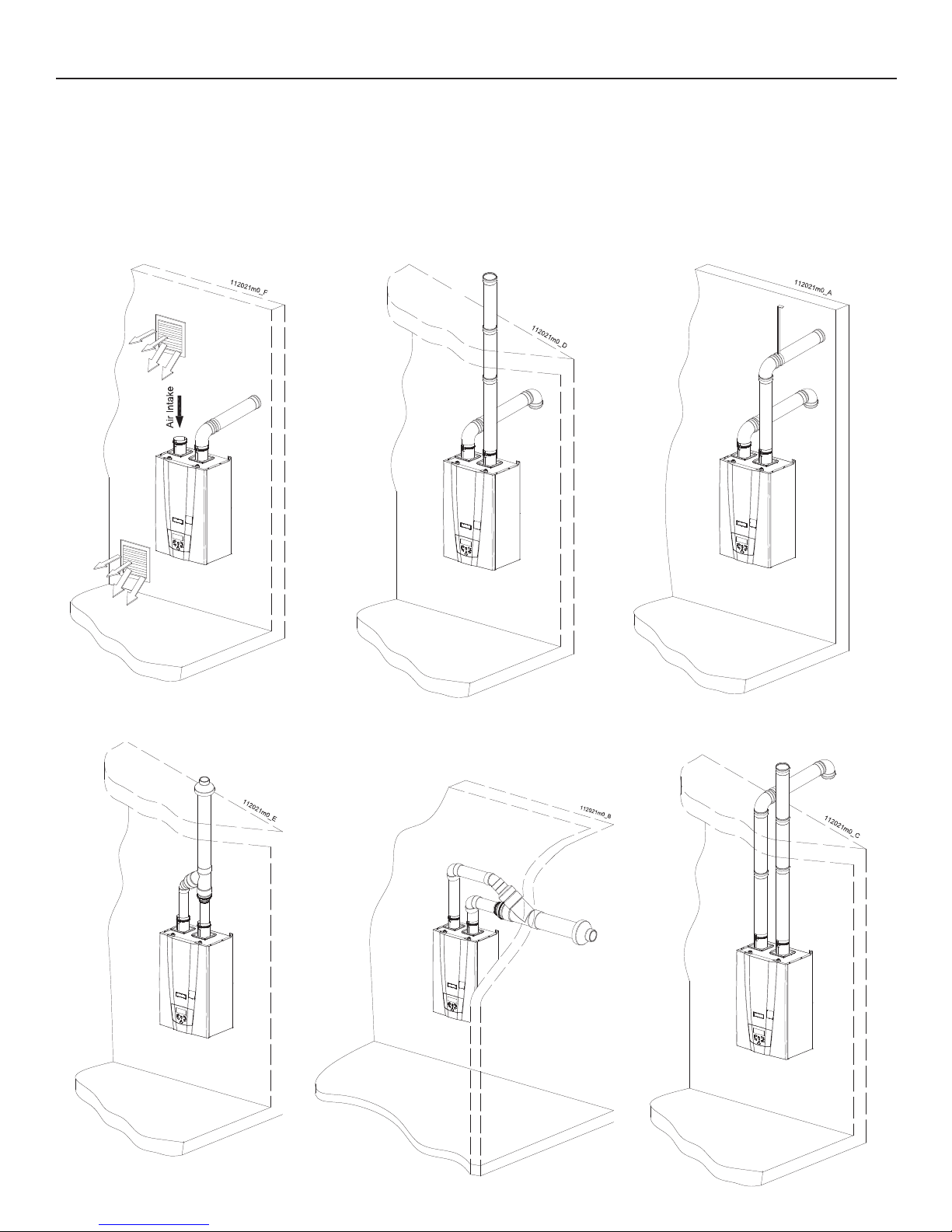 112021m0_F

Air Intake

112021m0_D

112021m0_A

112021m0_E

112021m0_B

112021m0_C