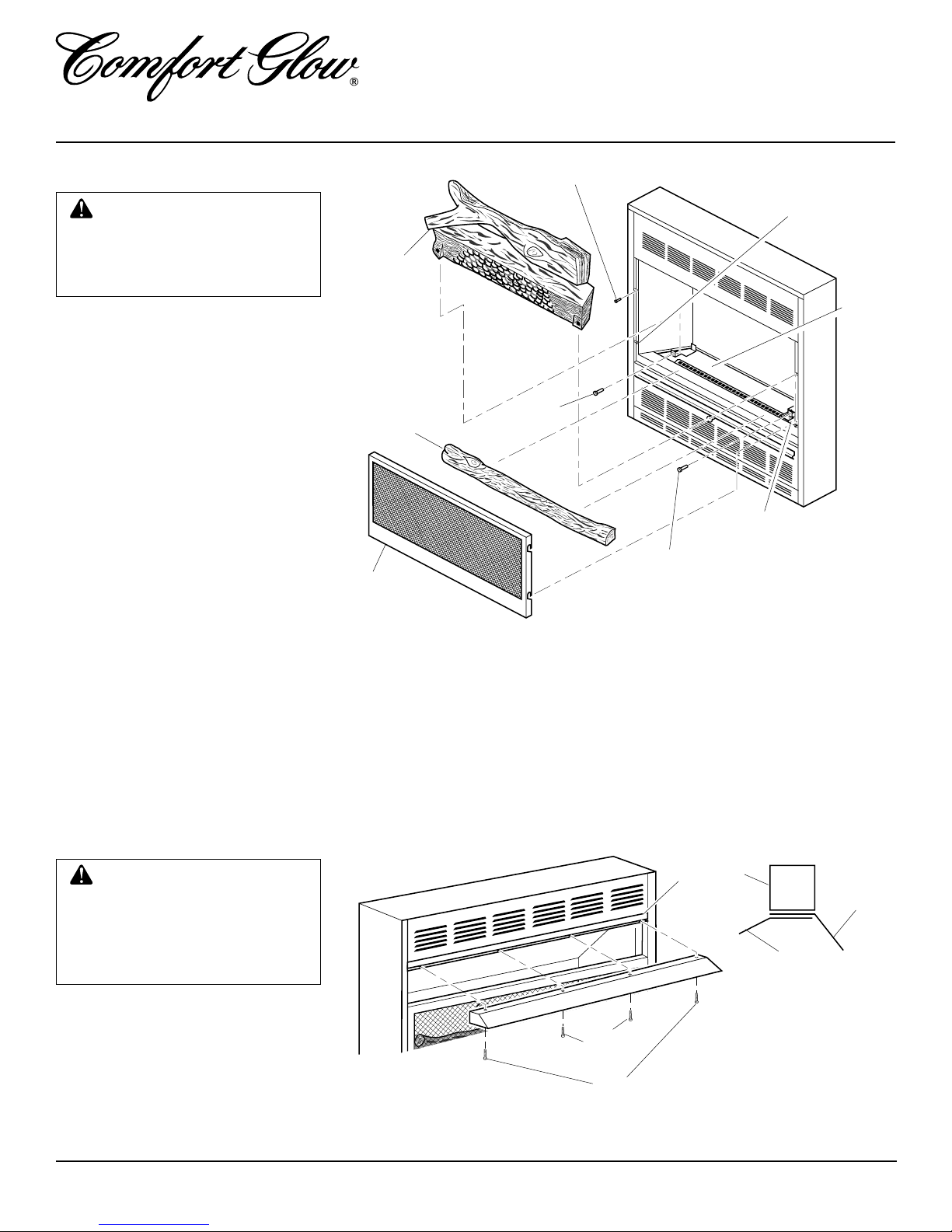 Comfort Glow®