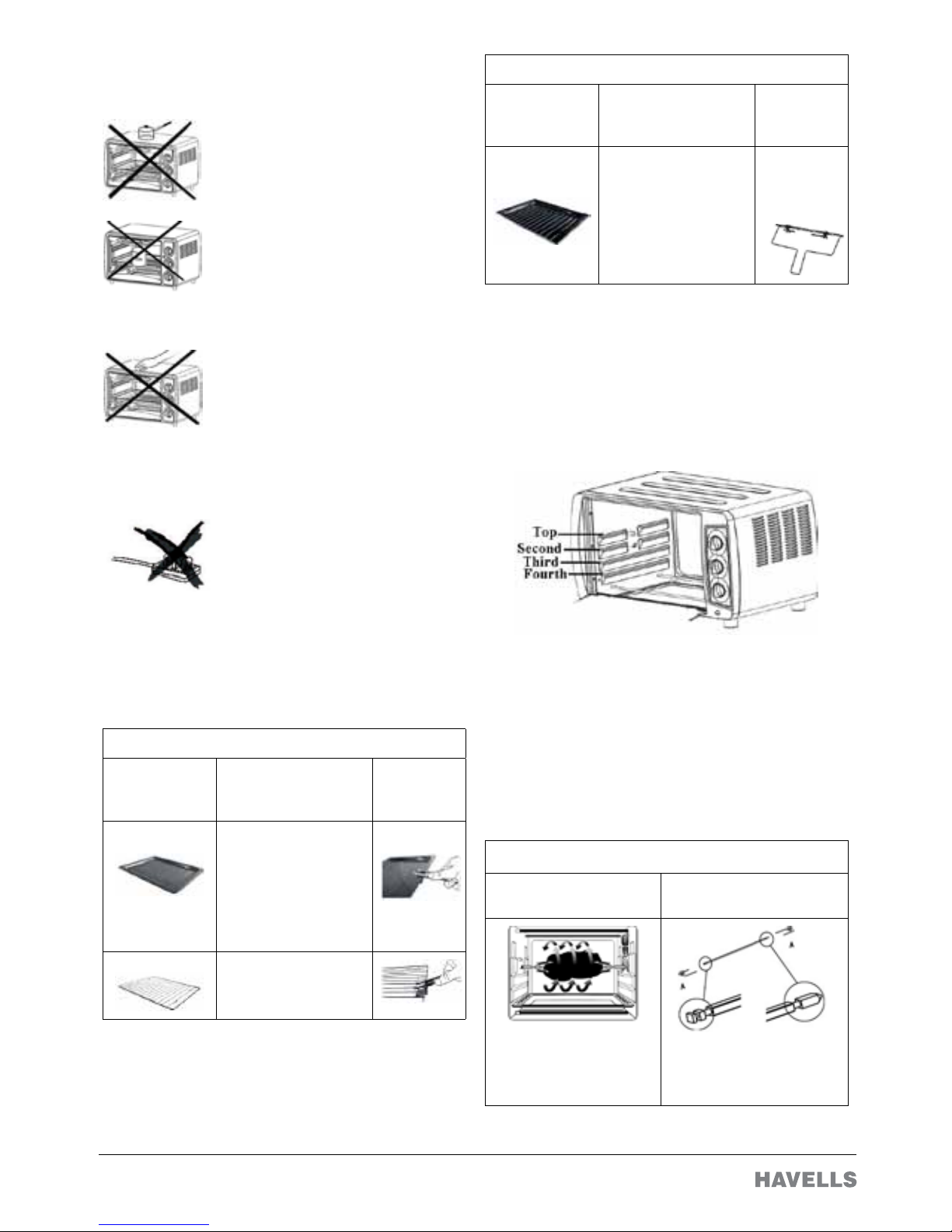 Top
Second
Third
Fourth

HAVELLS