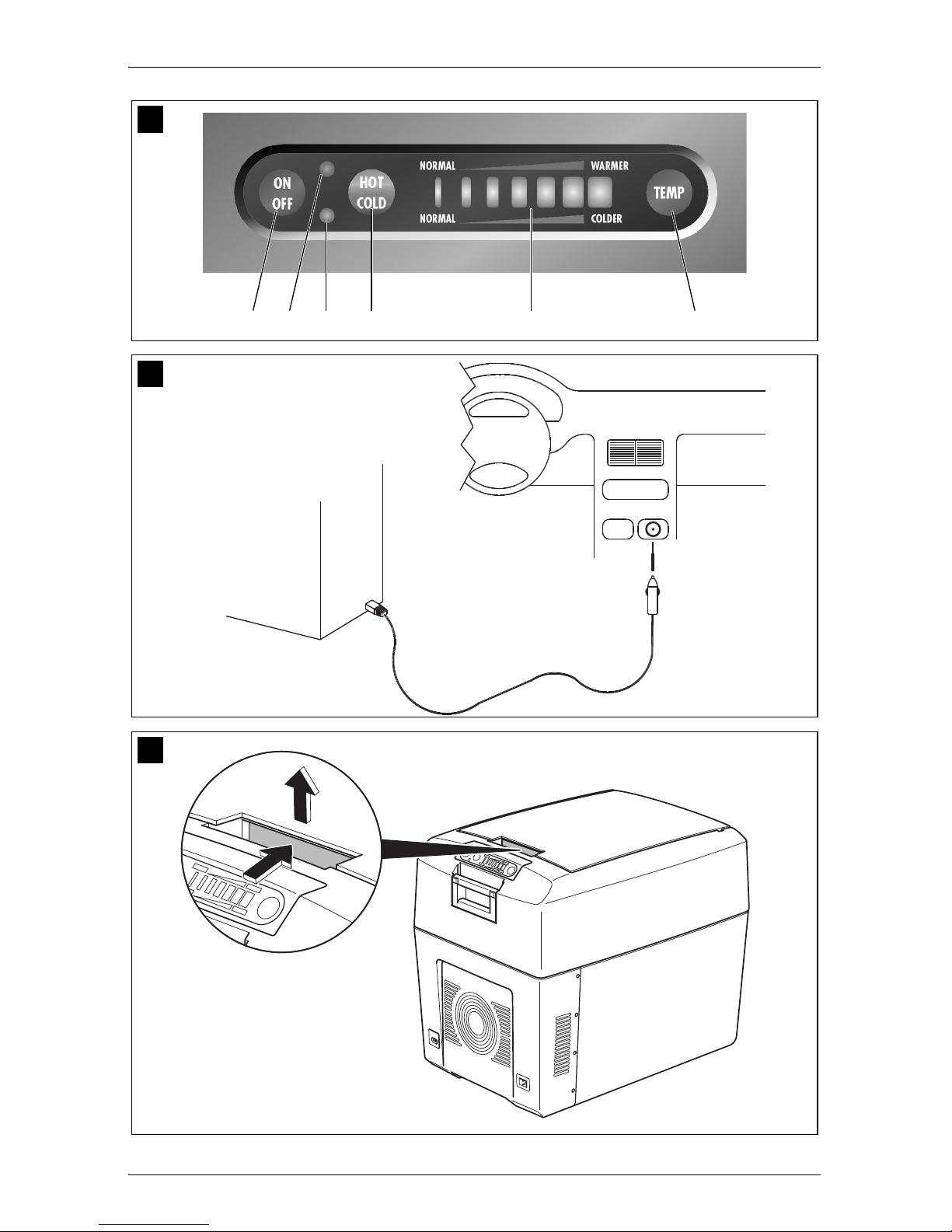 ON
OFF

HOT
COLD

NORMAL

WARMER

NORMAL

COLDER

TEMP