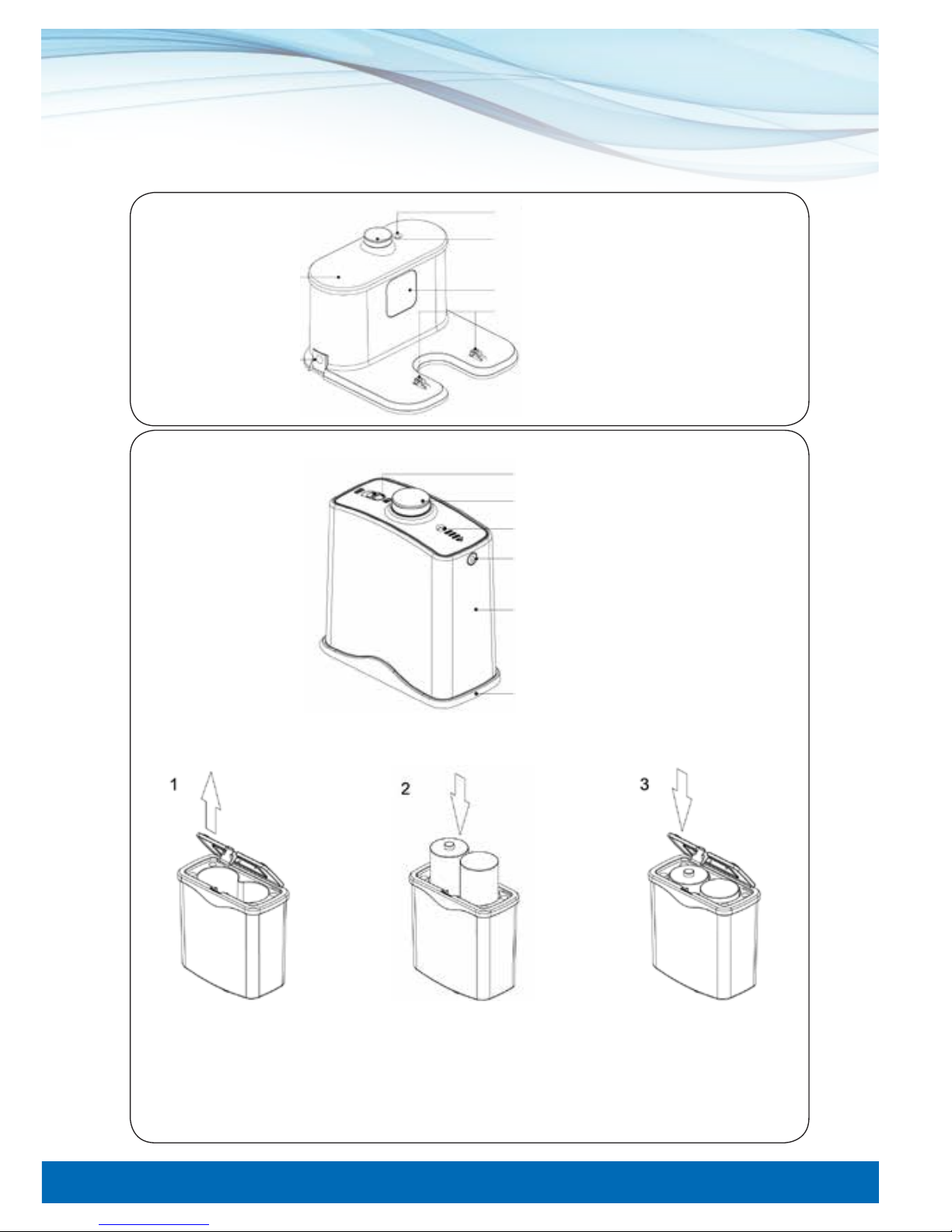 1

2

3