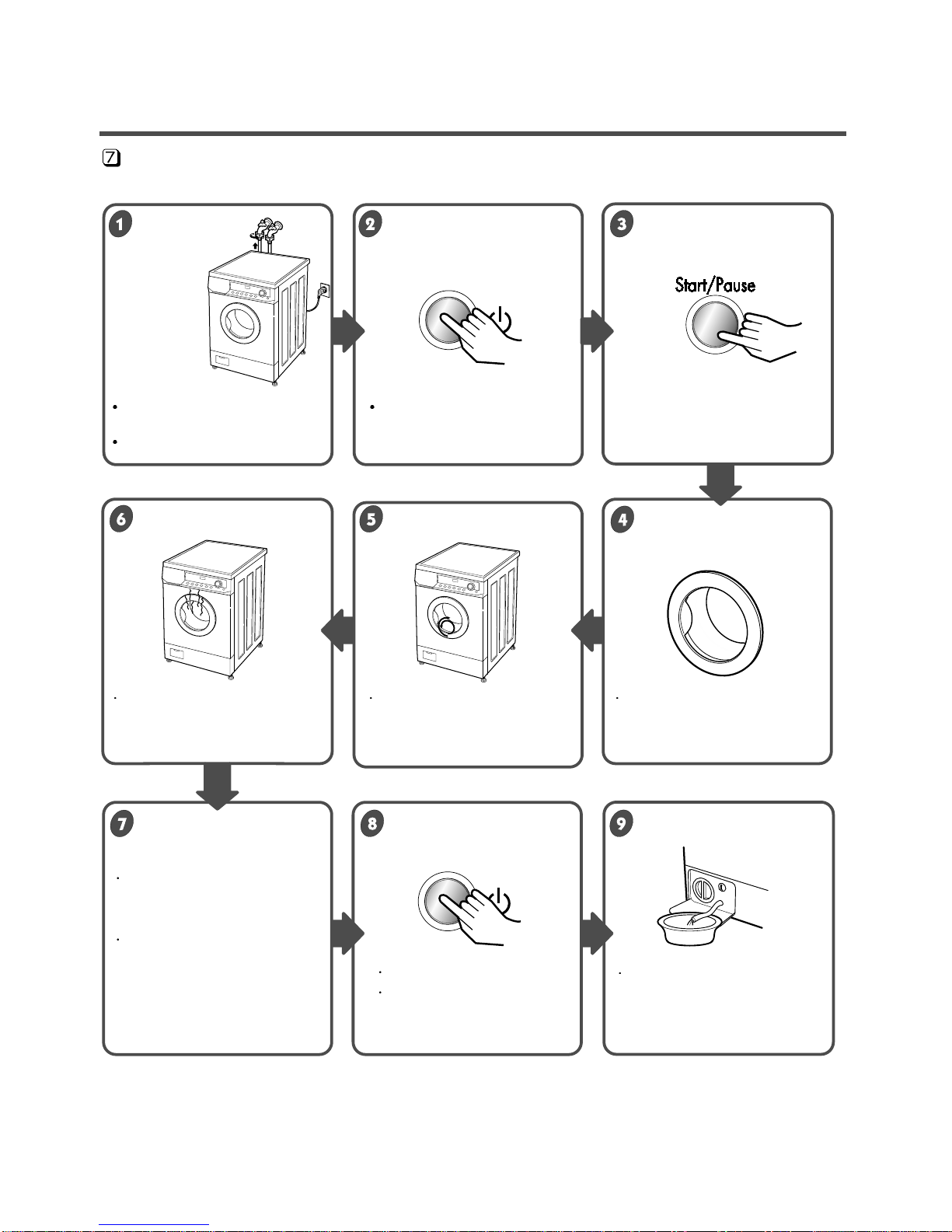 7

1

2

3

Start/Pause

6

5

4

7

8

9