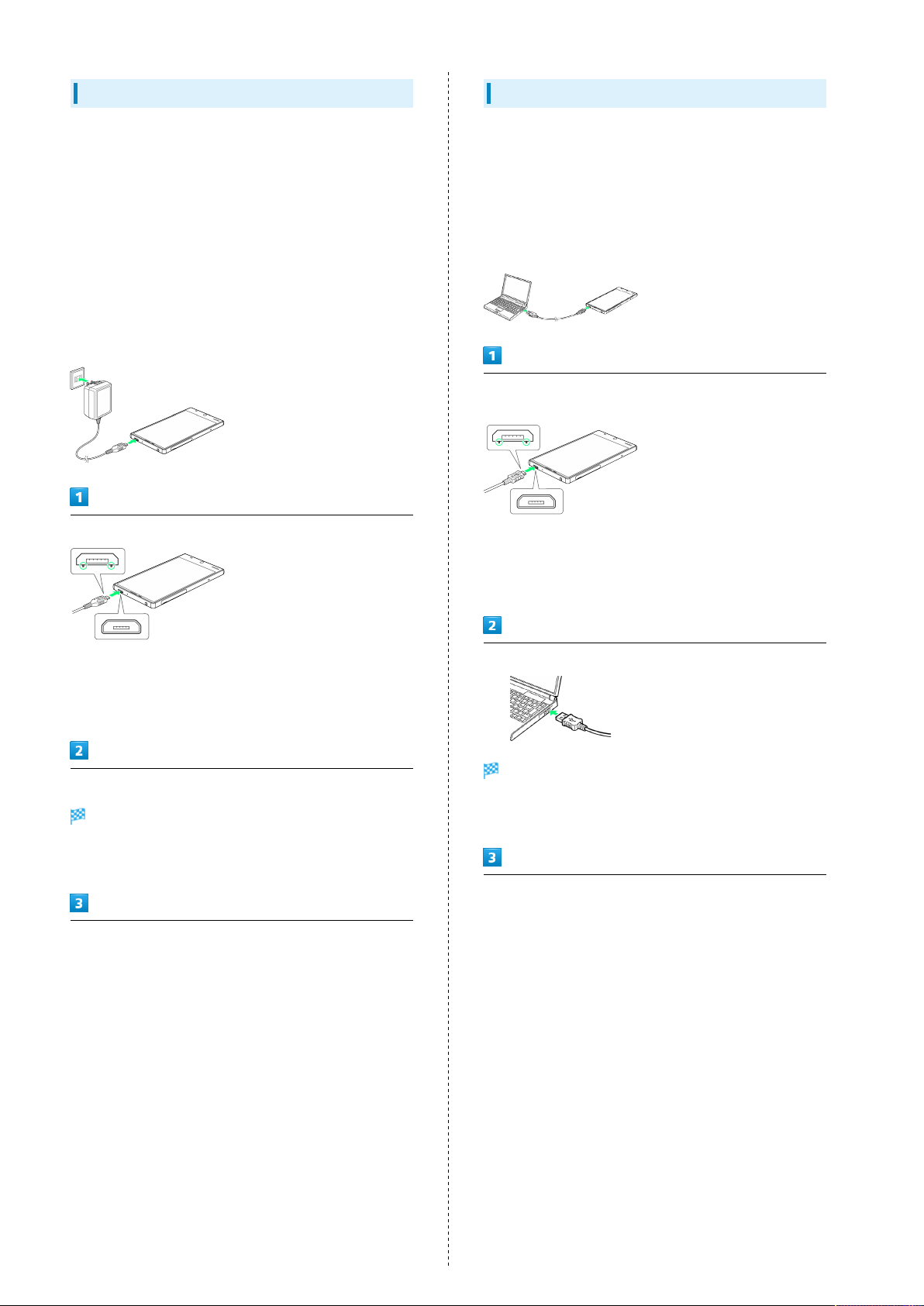 1

2

3

1

2

3