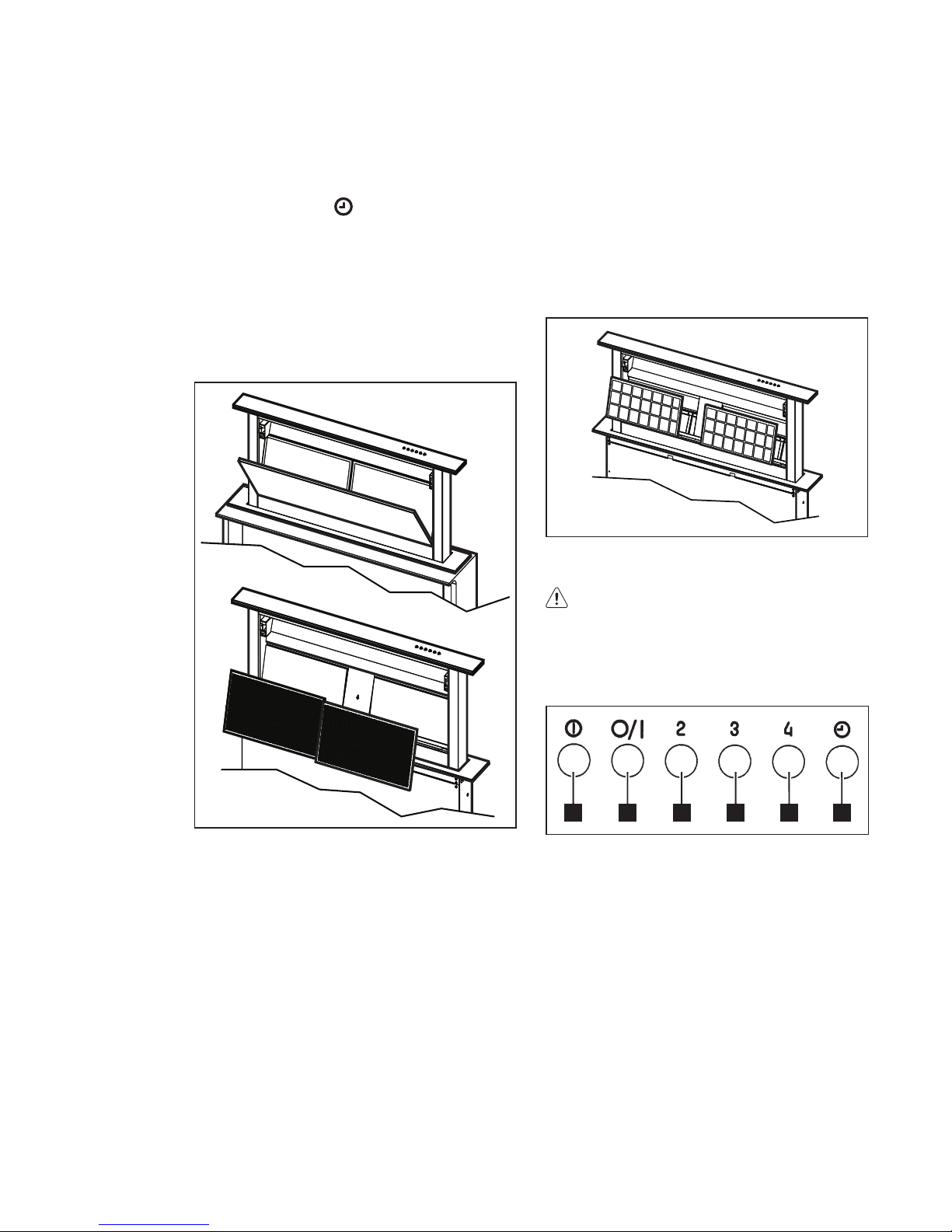 O/I

2

3

4