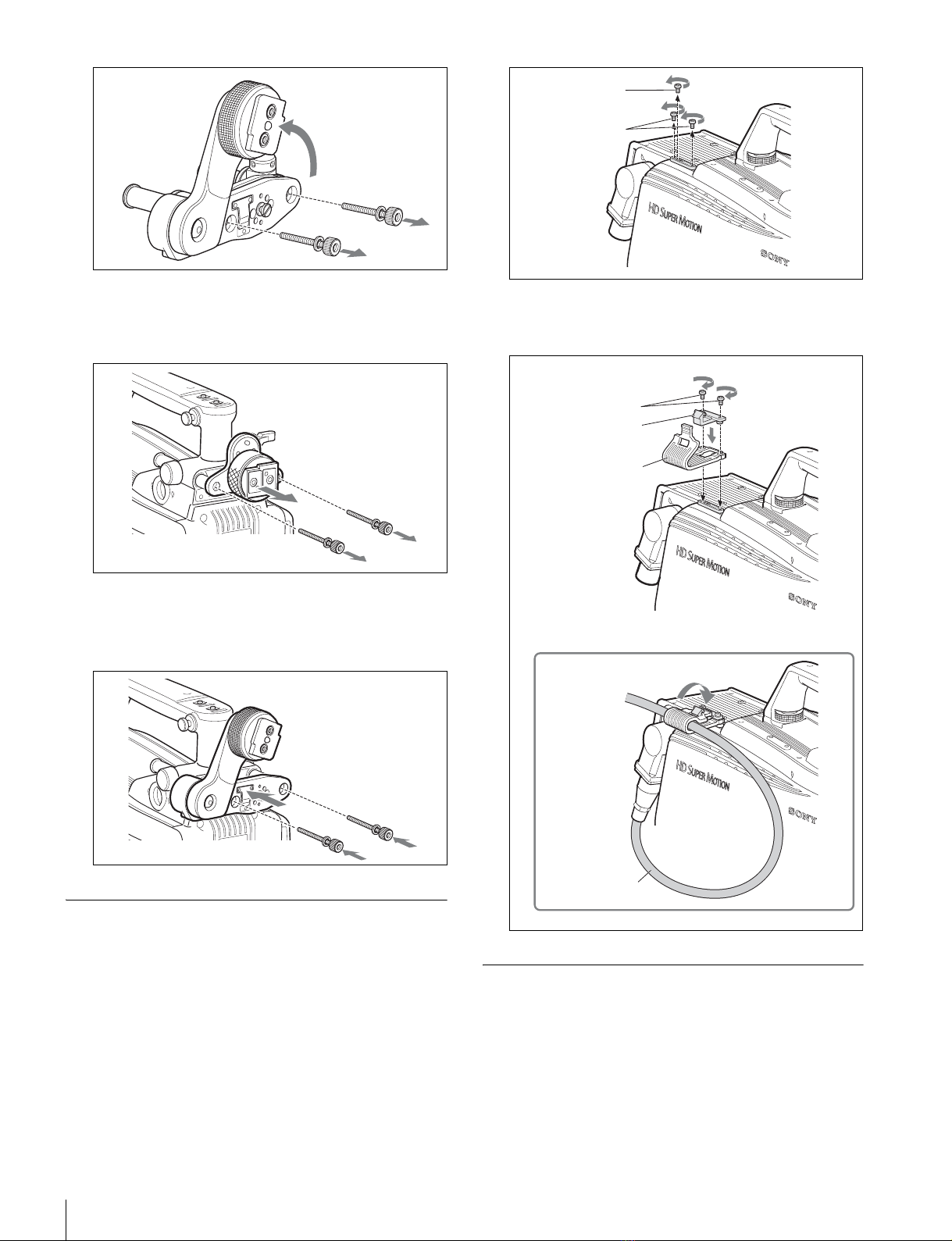 HD SUPER MOTION

SONY

HD SUPER MOTION

SONY

HD SUPER MOTION

SONY